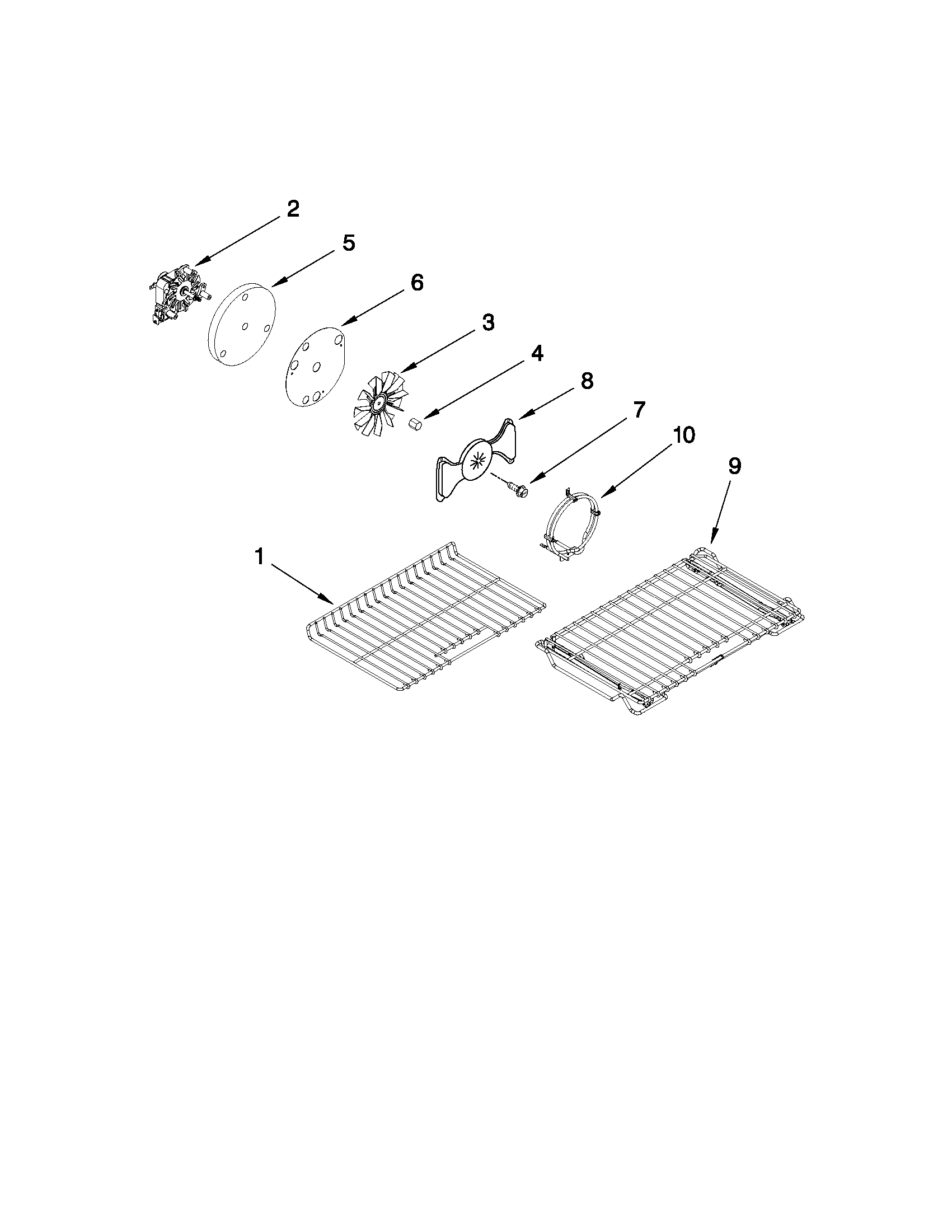 2
5
6
3
4
8
7
10
9
1