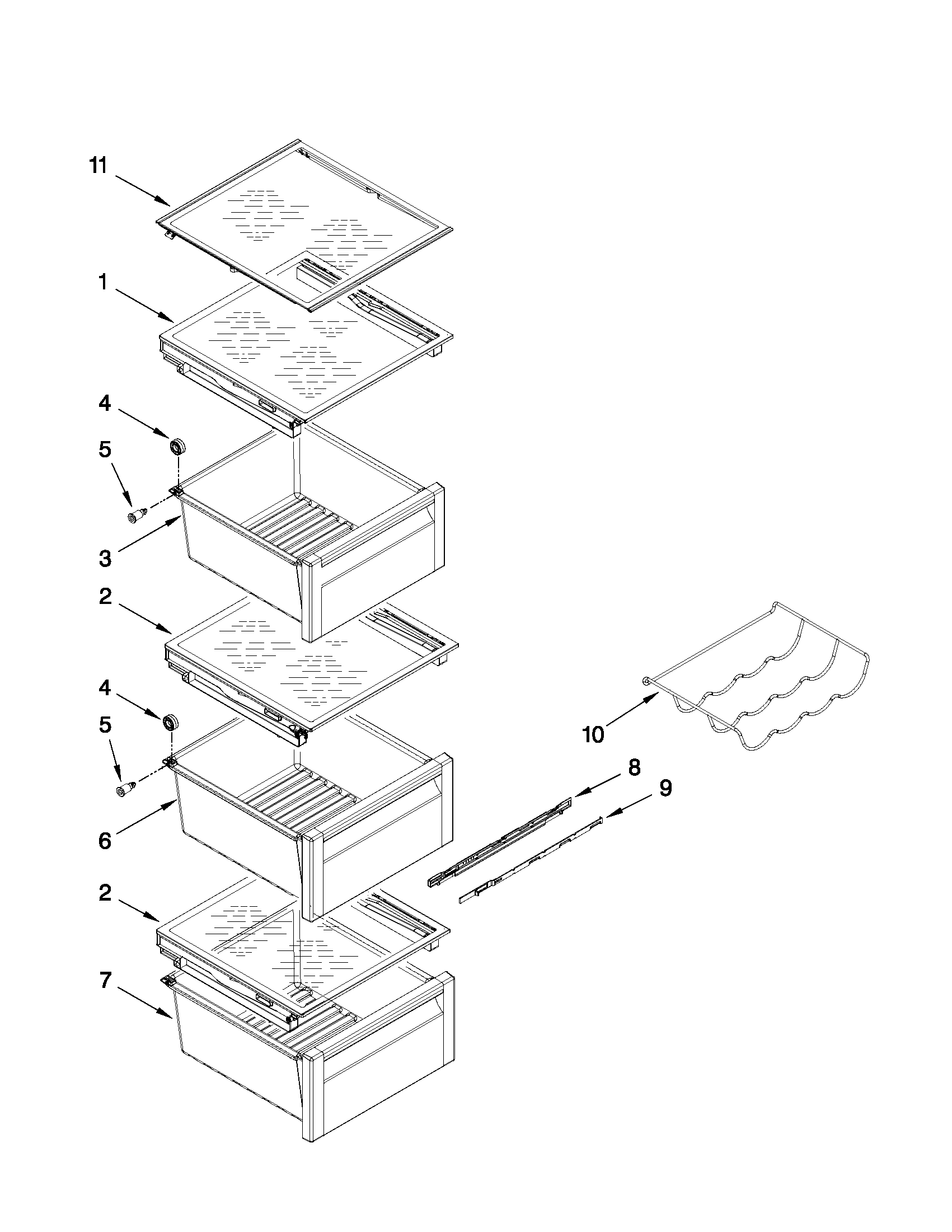 11
1
4
5
3
2
4
5
6
2
7
10
8
9