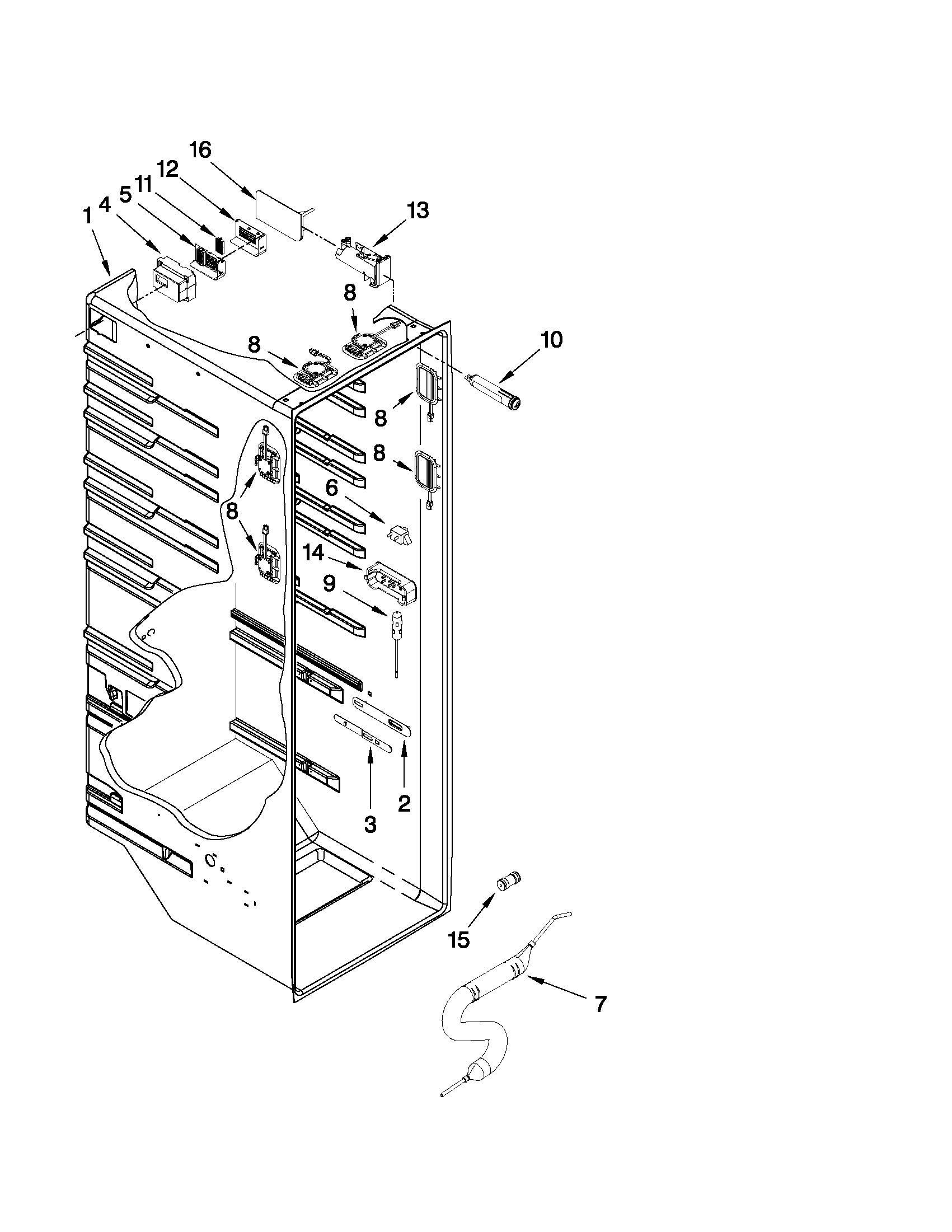 16
12
11
5
4
1
13
8
8
10
8
8
6
8
14
9
2
3
15
7