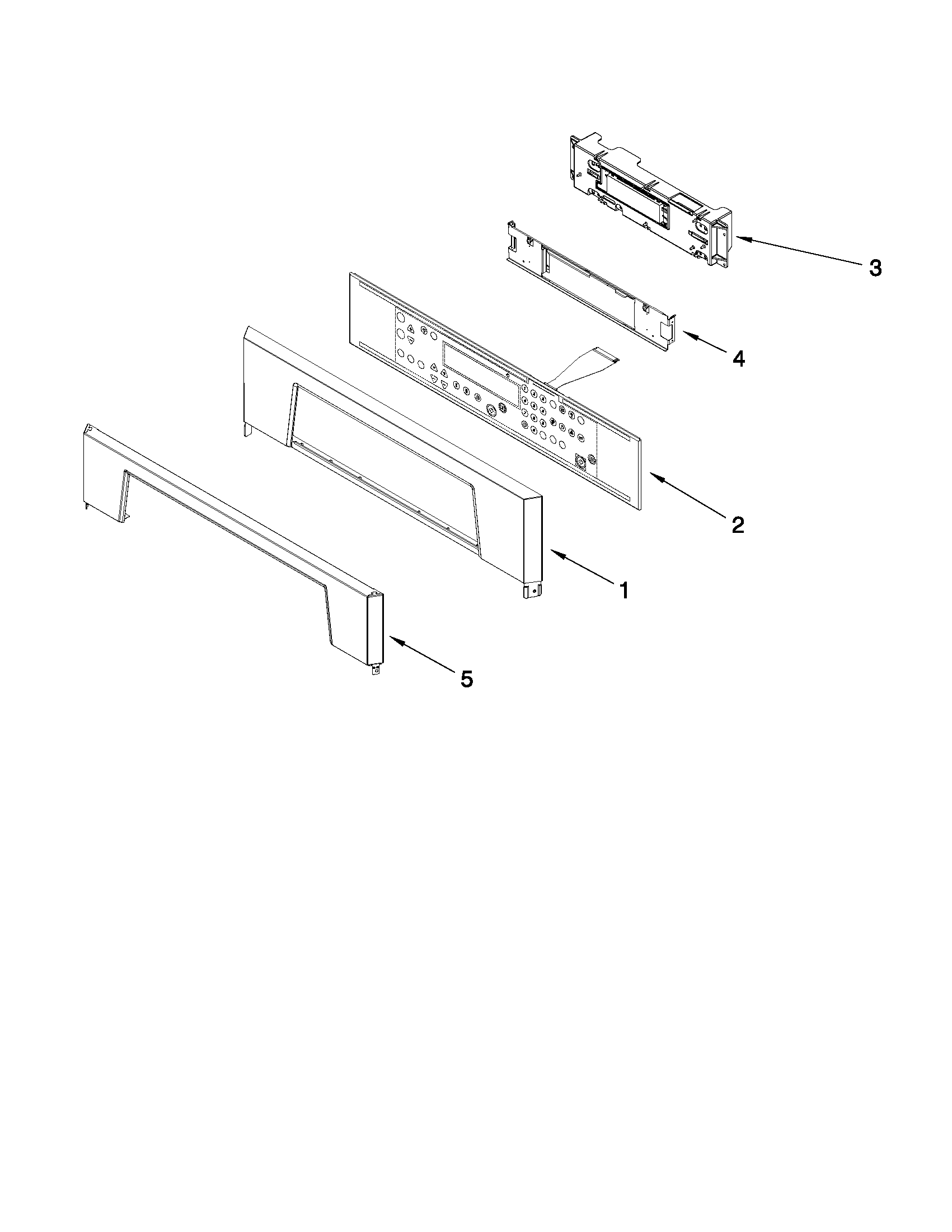 3

4

2

1

5