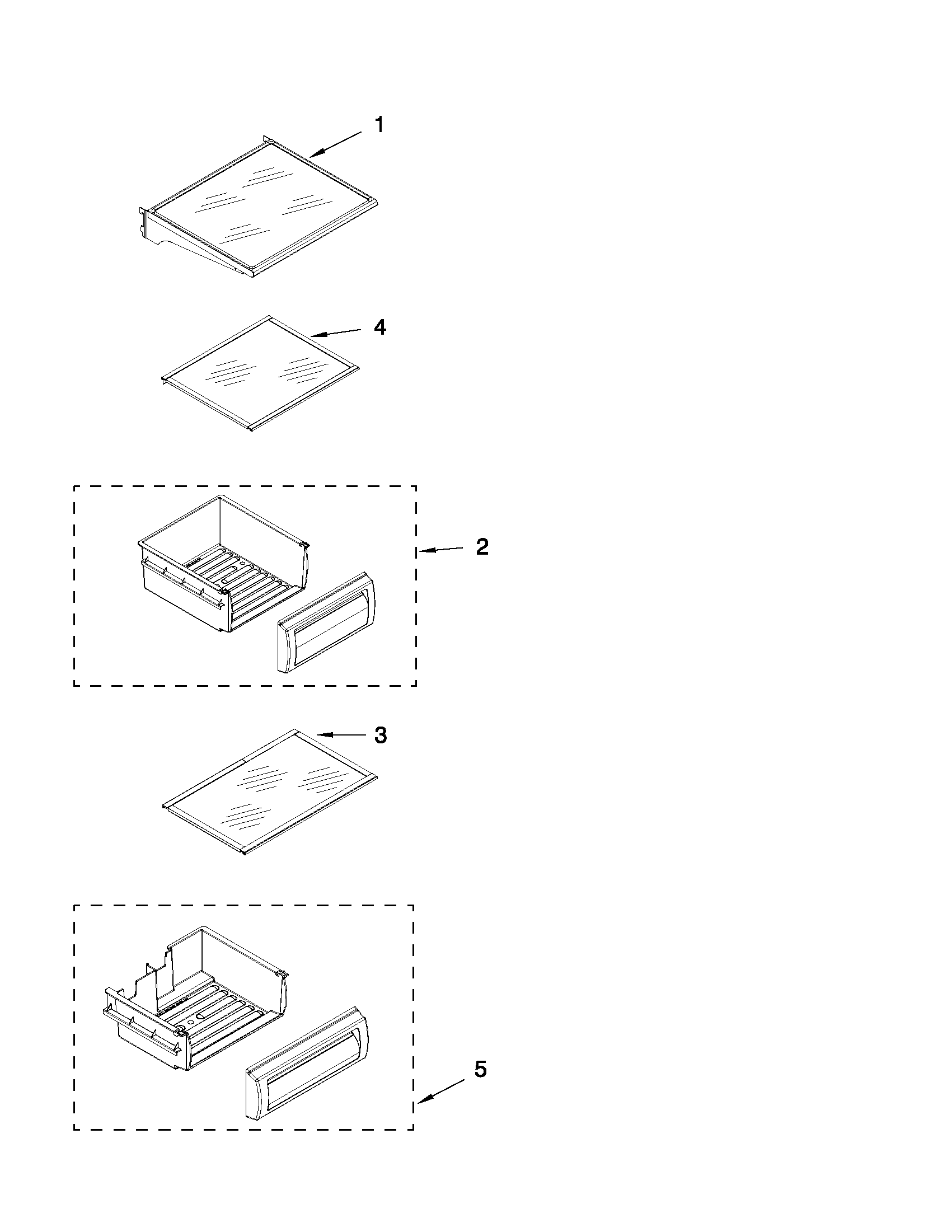 1

4

2

3

5