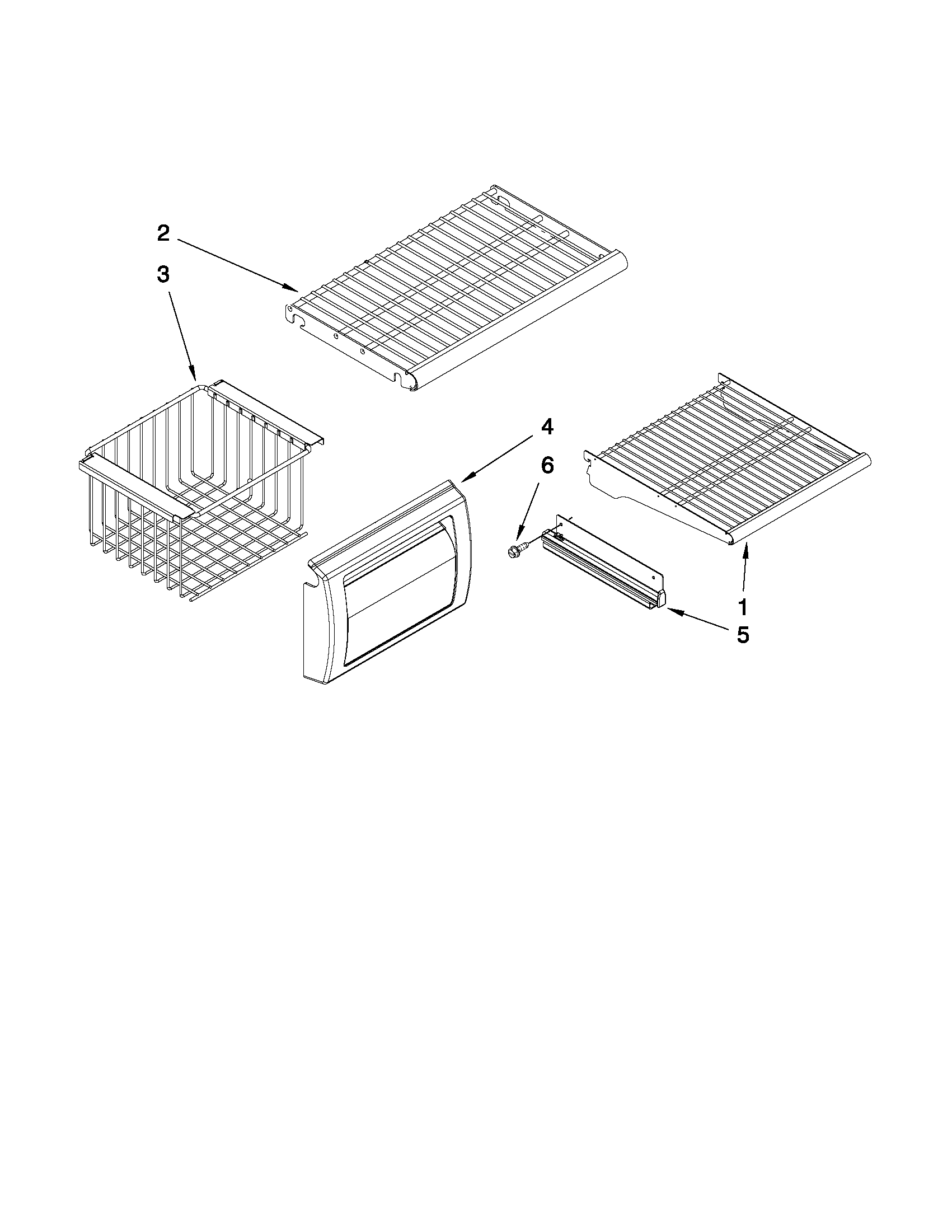 2
3
4
6
1
5