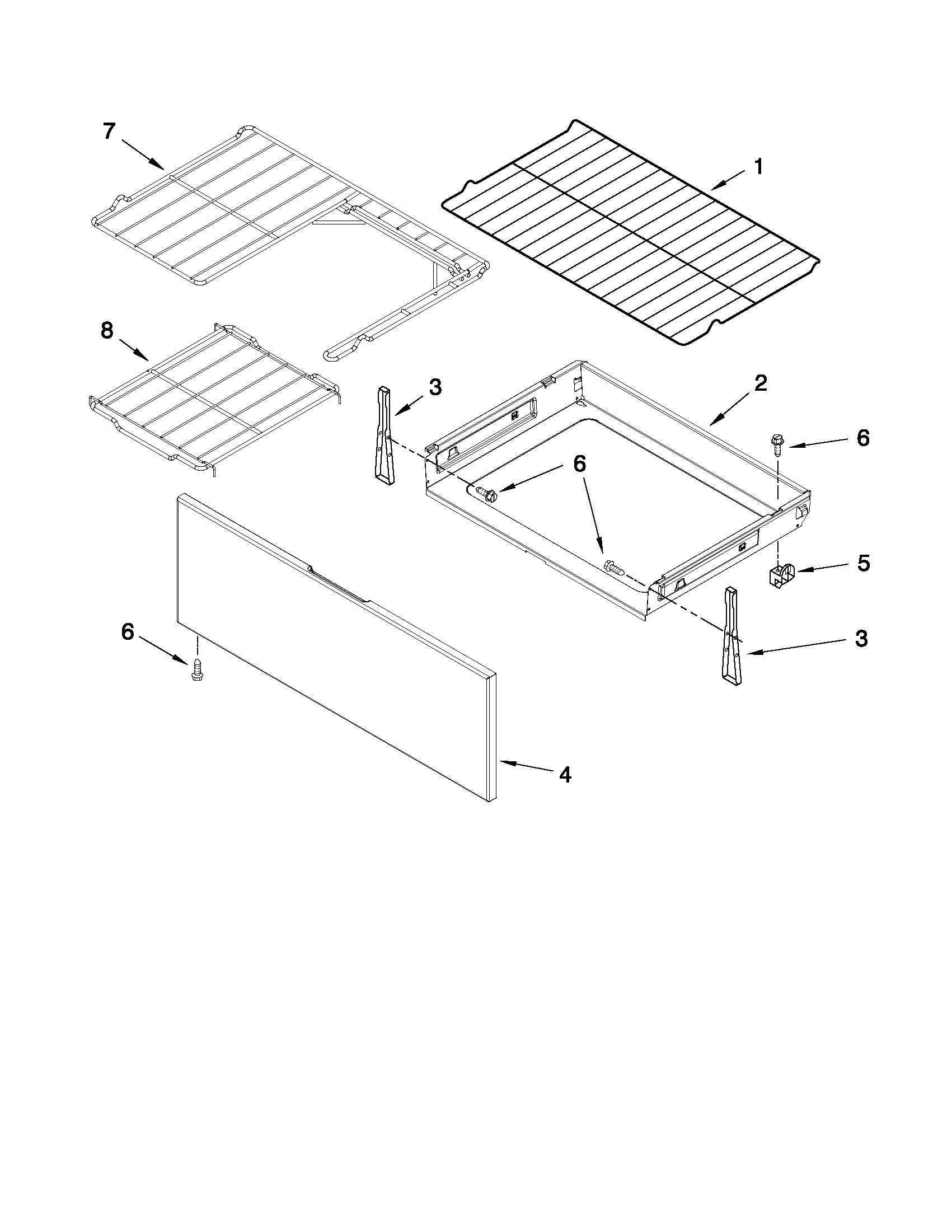 7

1

8

3

2

6

6

5

6

3

4