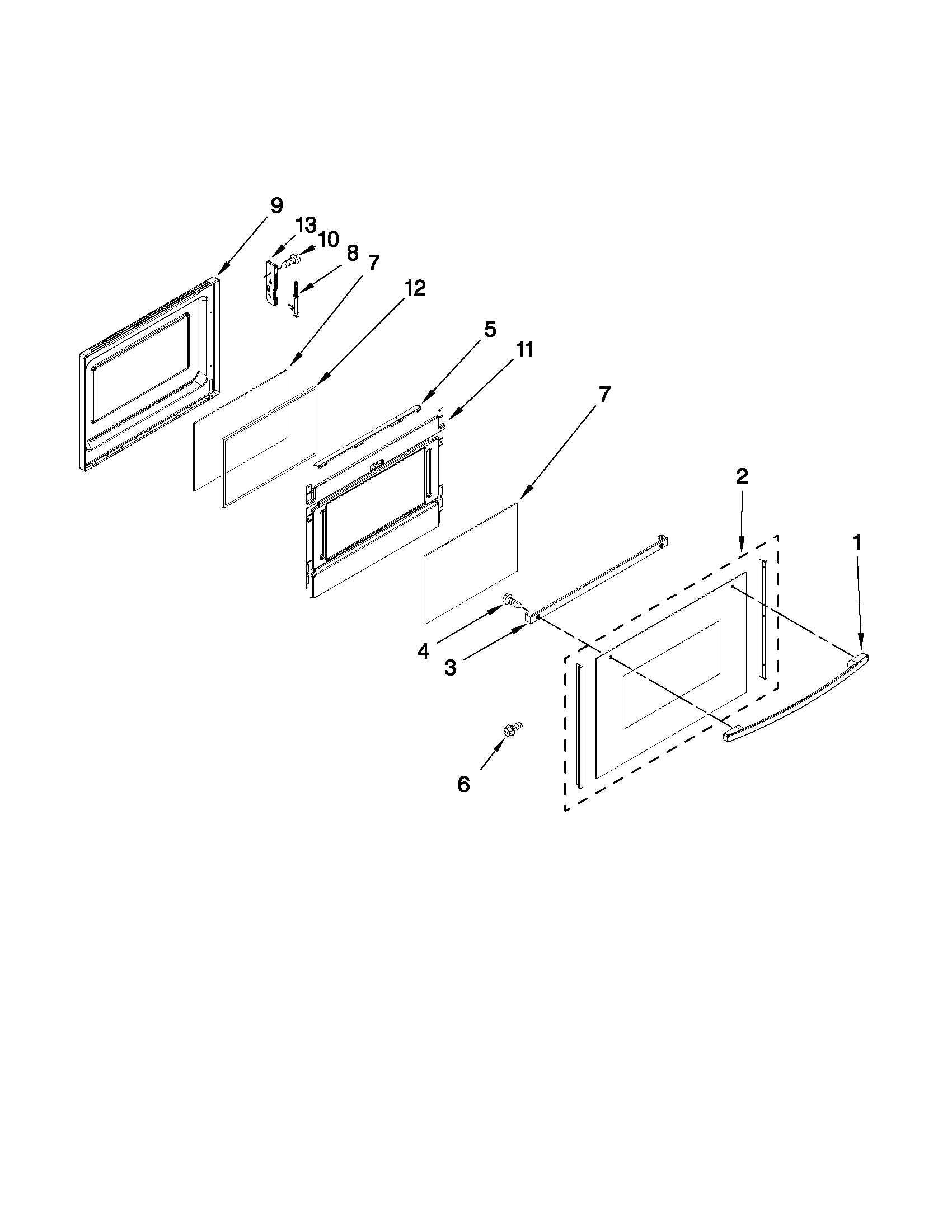 9
13
10
8
7
12
5
11
7
2
1
4
3
6