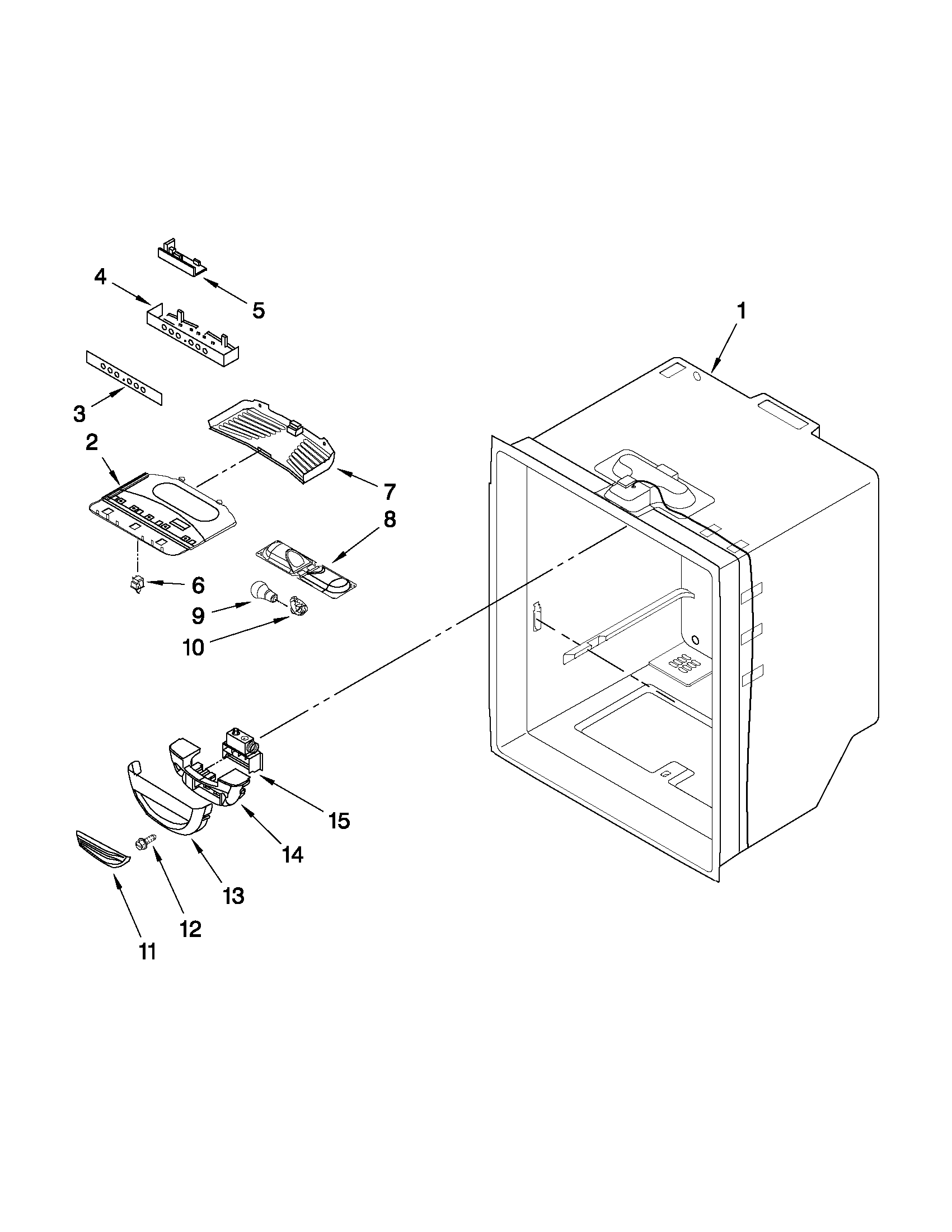 4
5
1
3
2
7
8
6
9
10
15
14
13
12
11