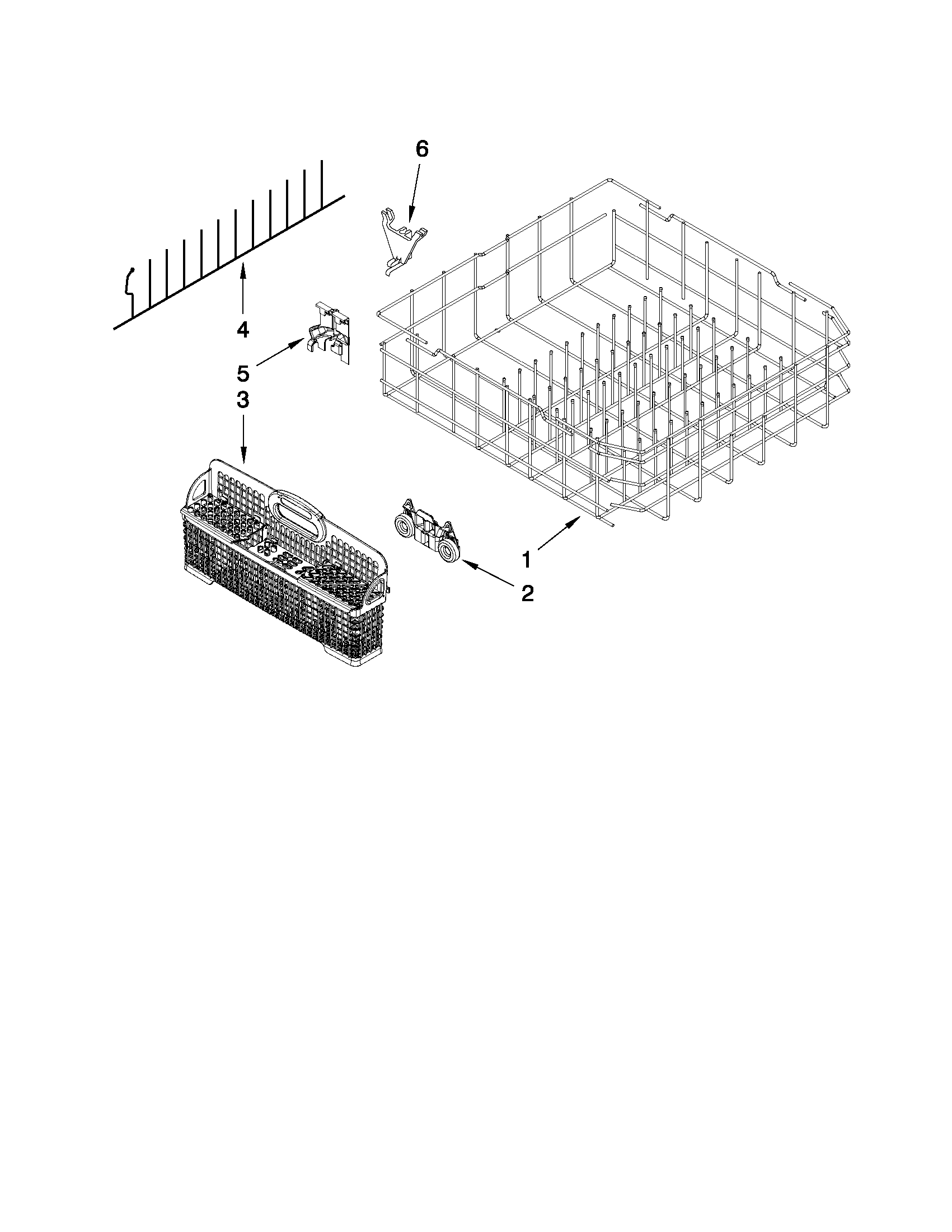 6

4

5

3

1

2