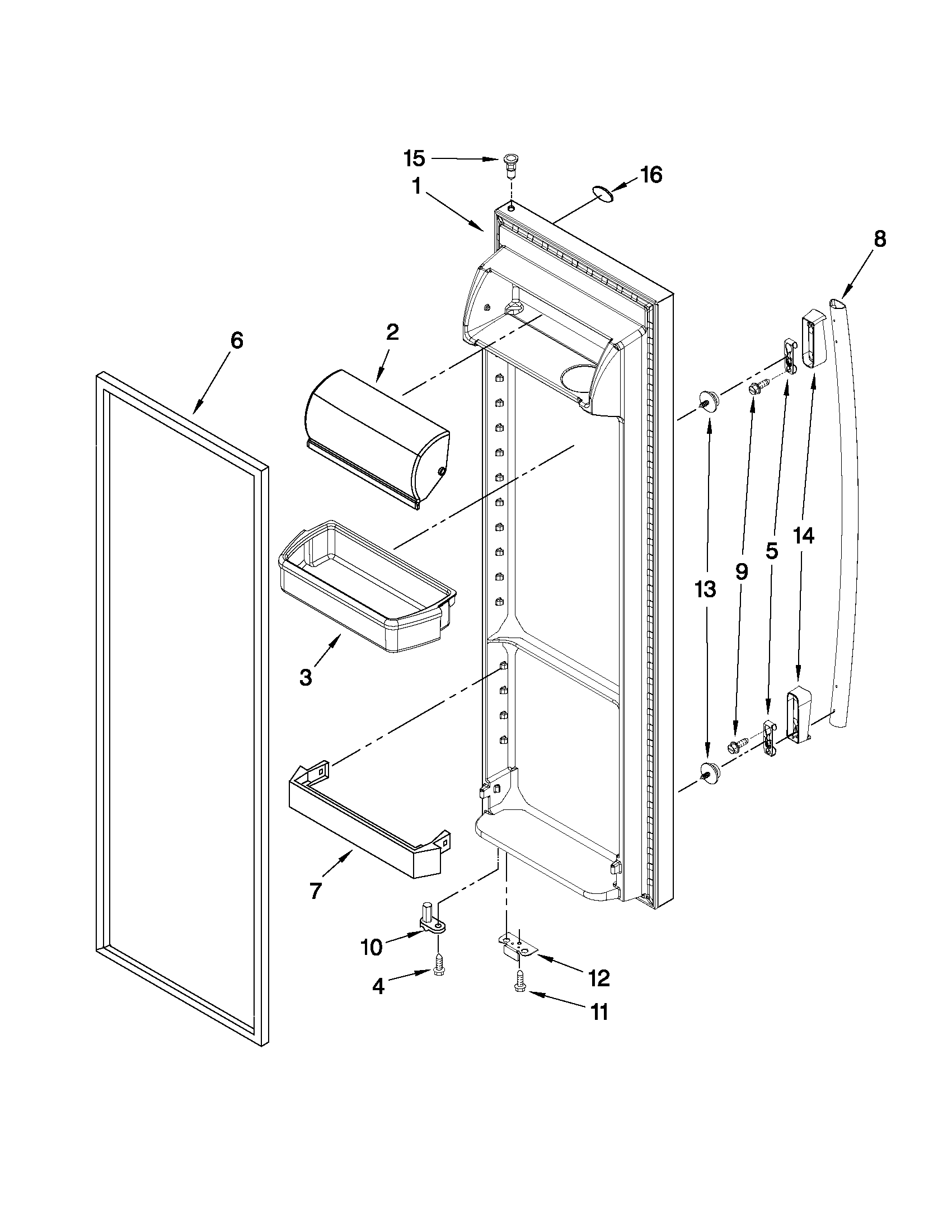 15
16
1
8
6
2
13
9
5
14
3
7
10
4
12
11