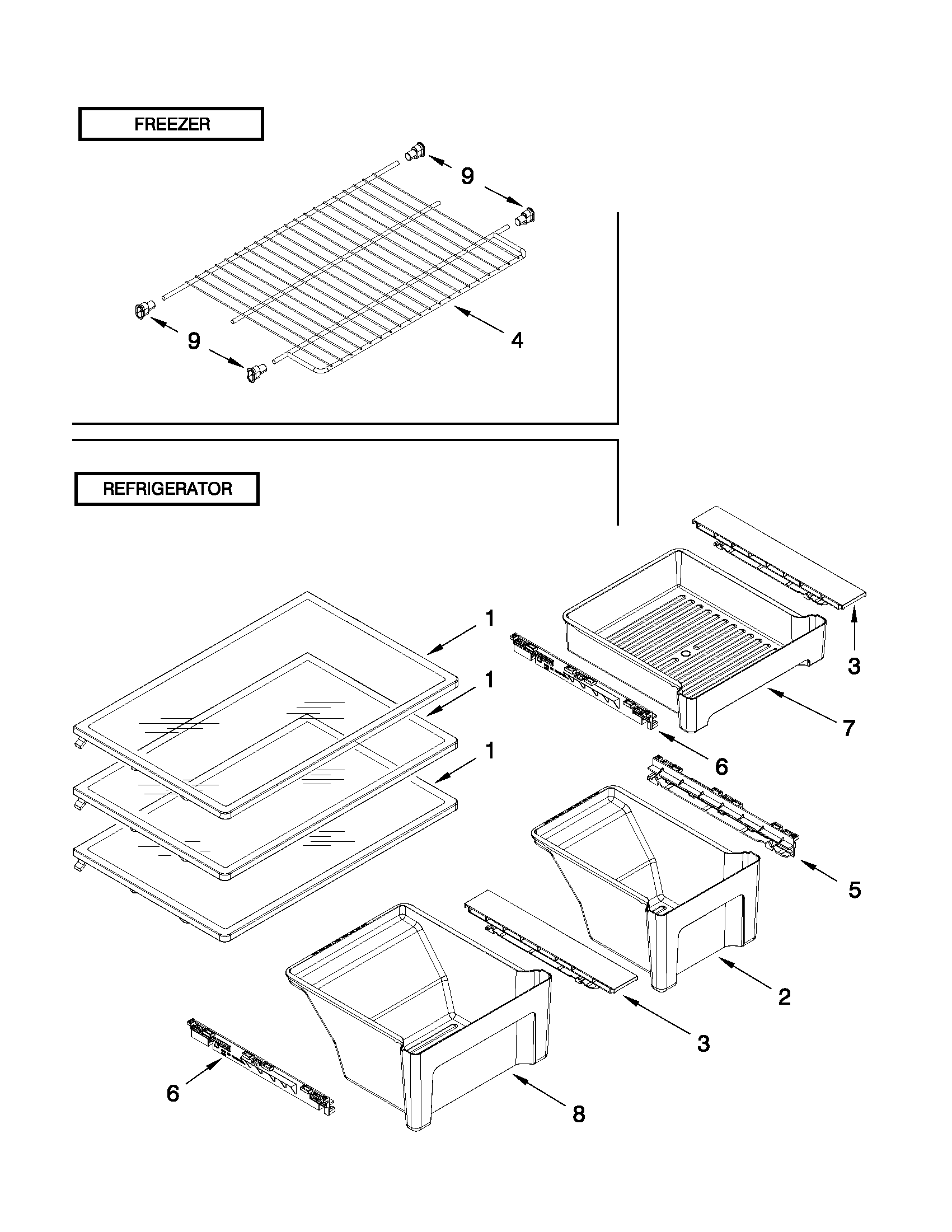 FREEZER

9

9

4

REFRIGERATOR

1

1

1

3

7

6

5

2

3

6

8