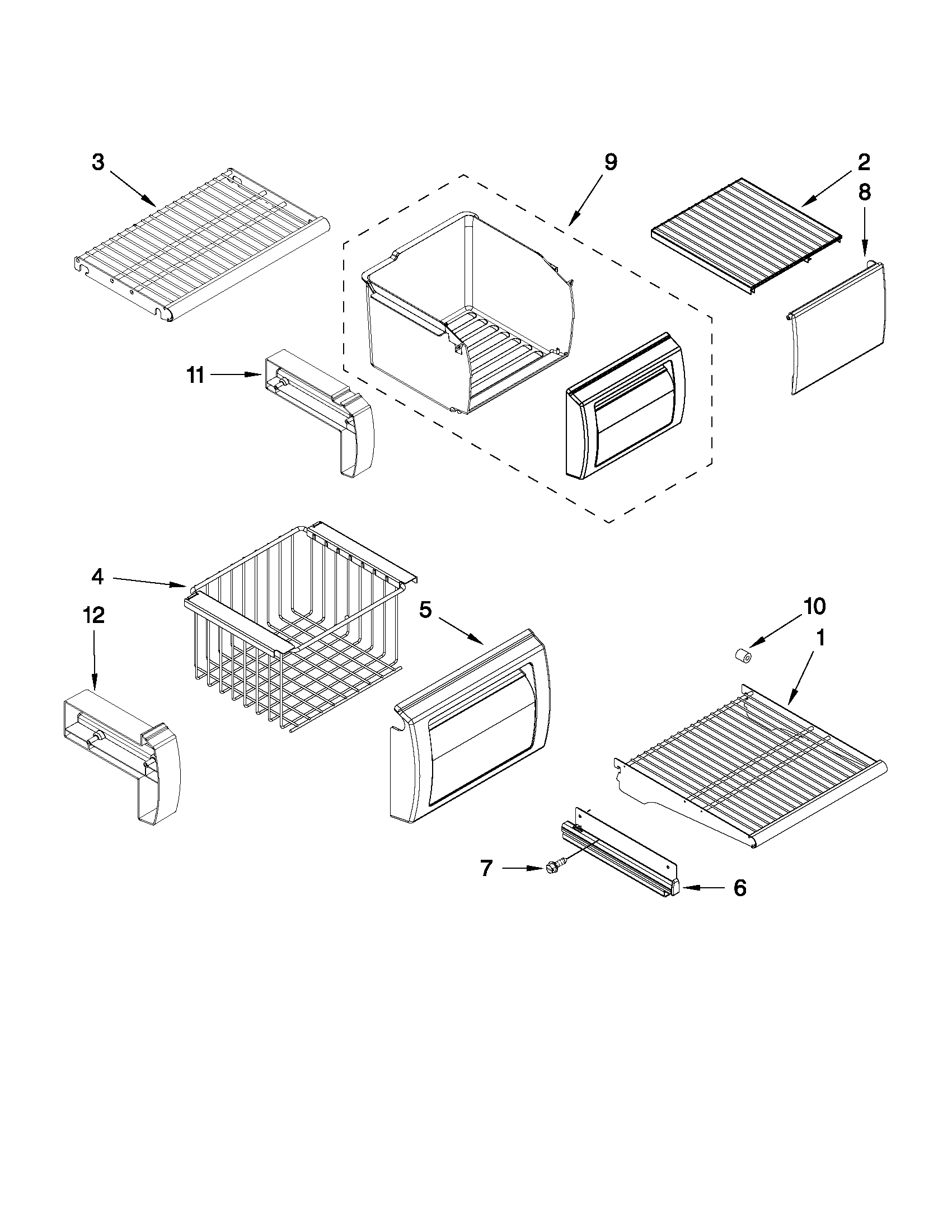 3
9
2
8
11
4
12
5
10
1
7
6