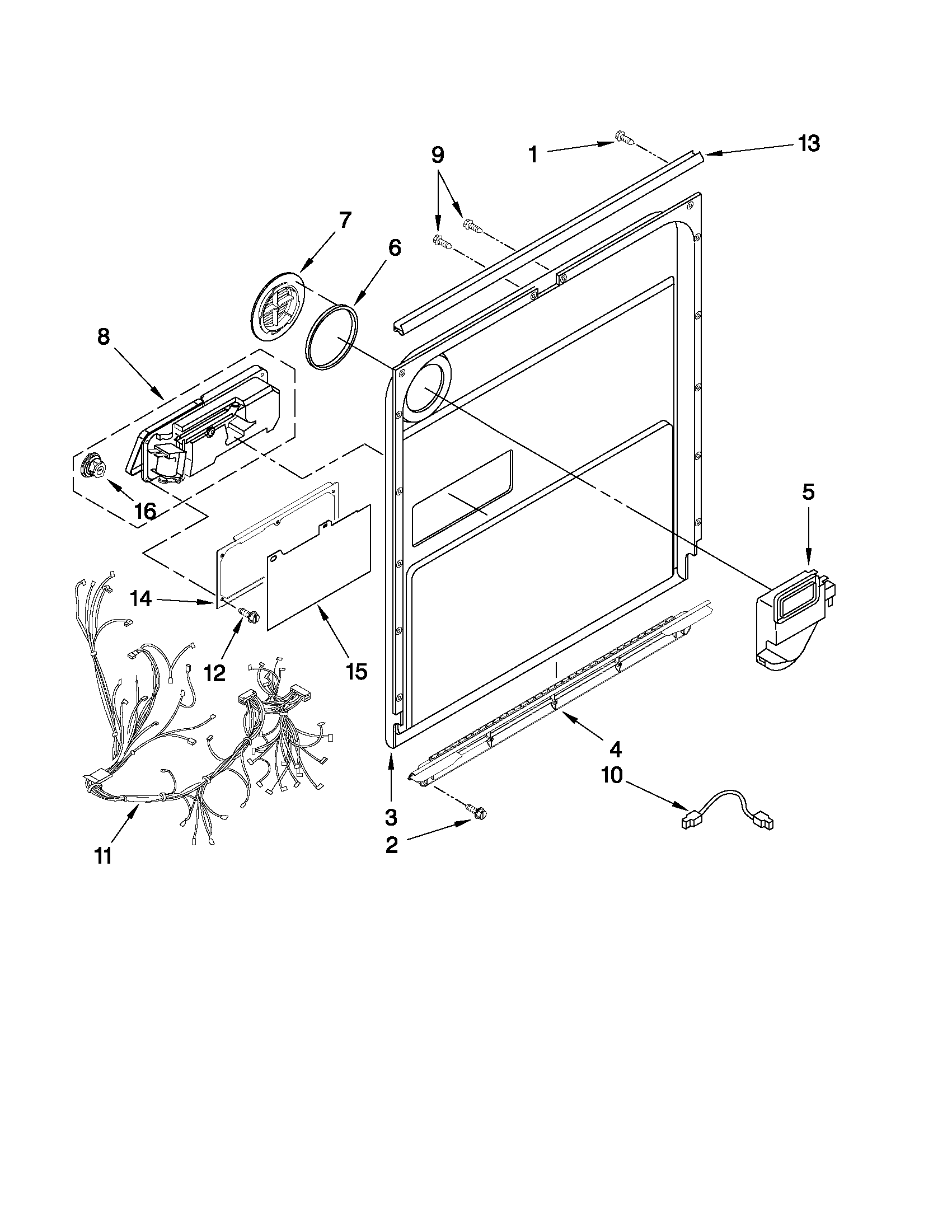 1
13
9
7
6
8
16
5
14
12
15
4
10
3
2
11