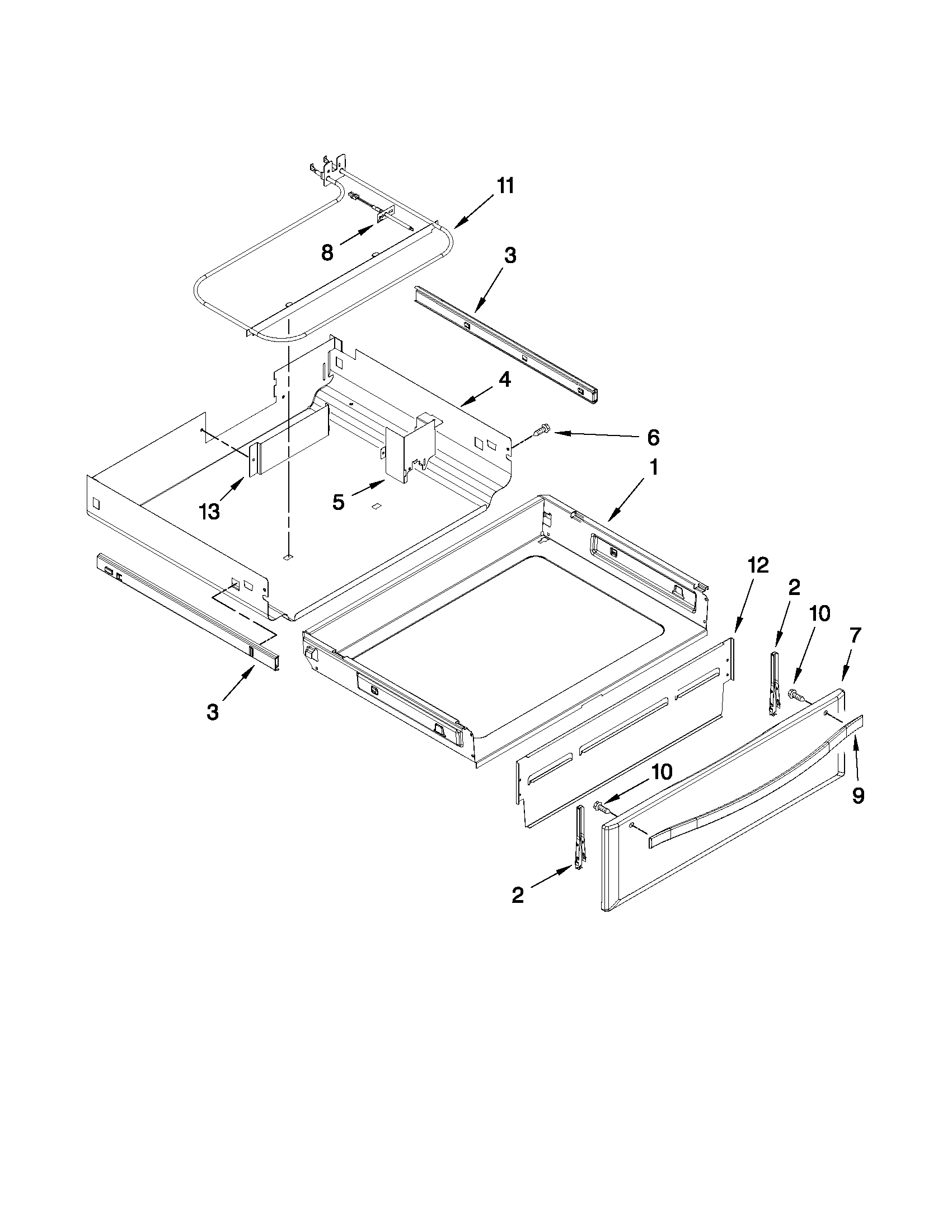 11
8
3
4
6
1
13
5
12
2
10
7
3
10
9
2