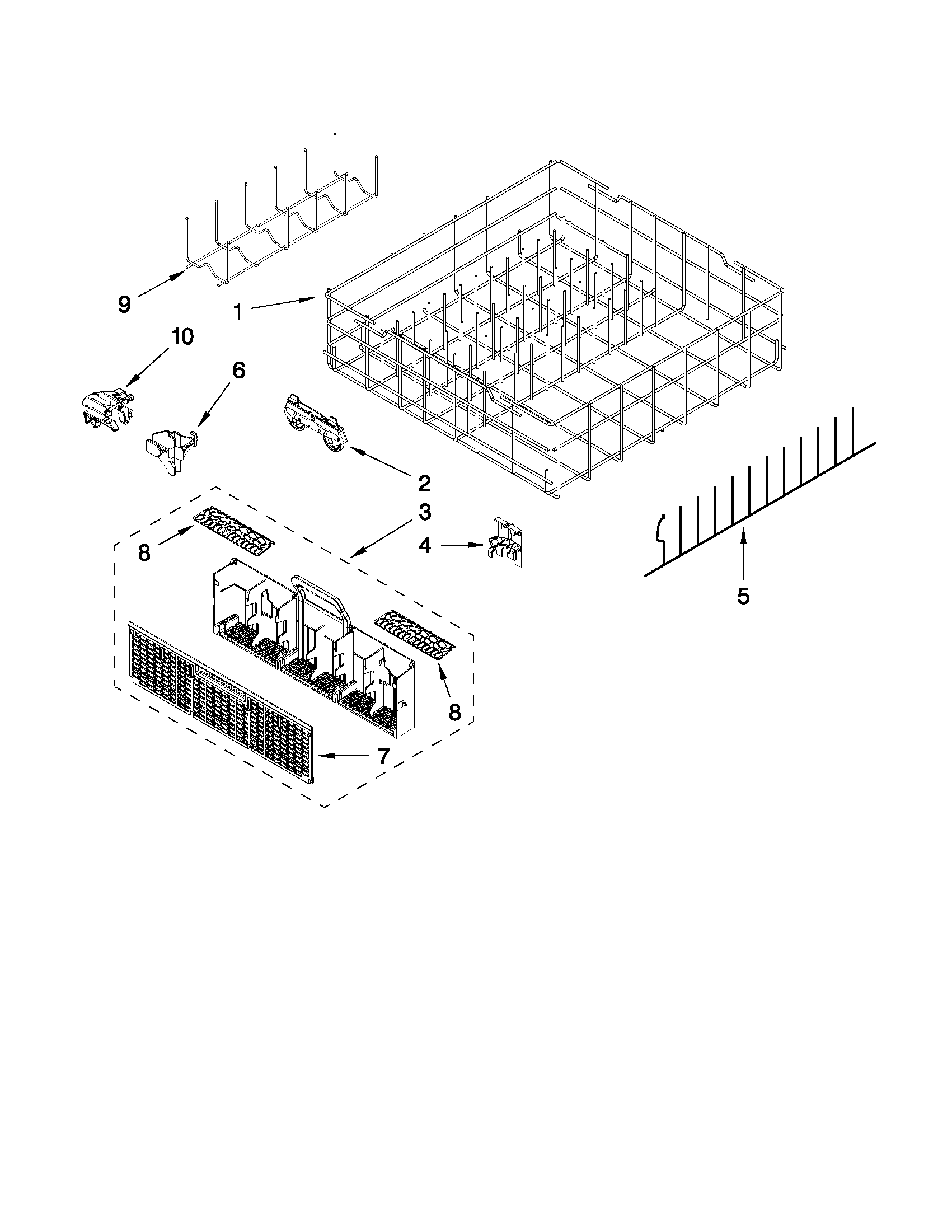 9
1
10
6
2
3
8
4
5
8
7