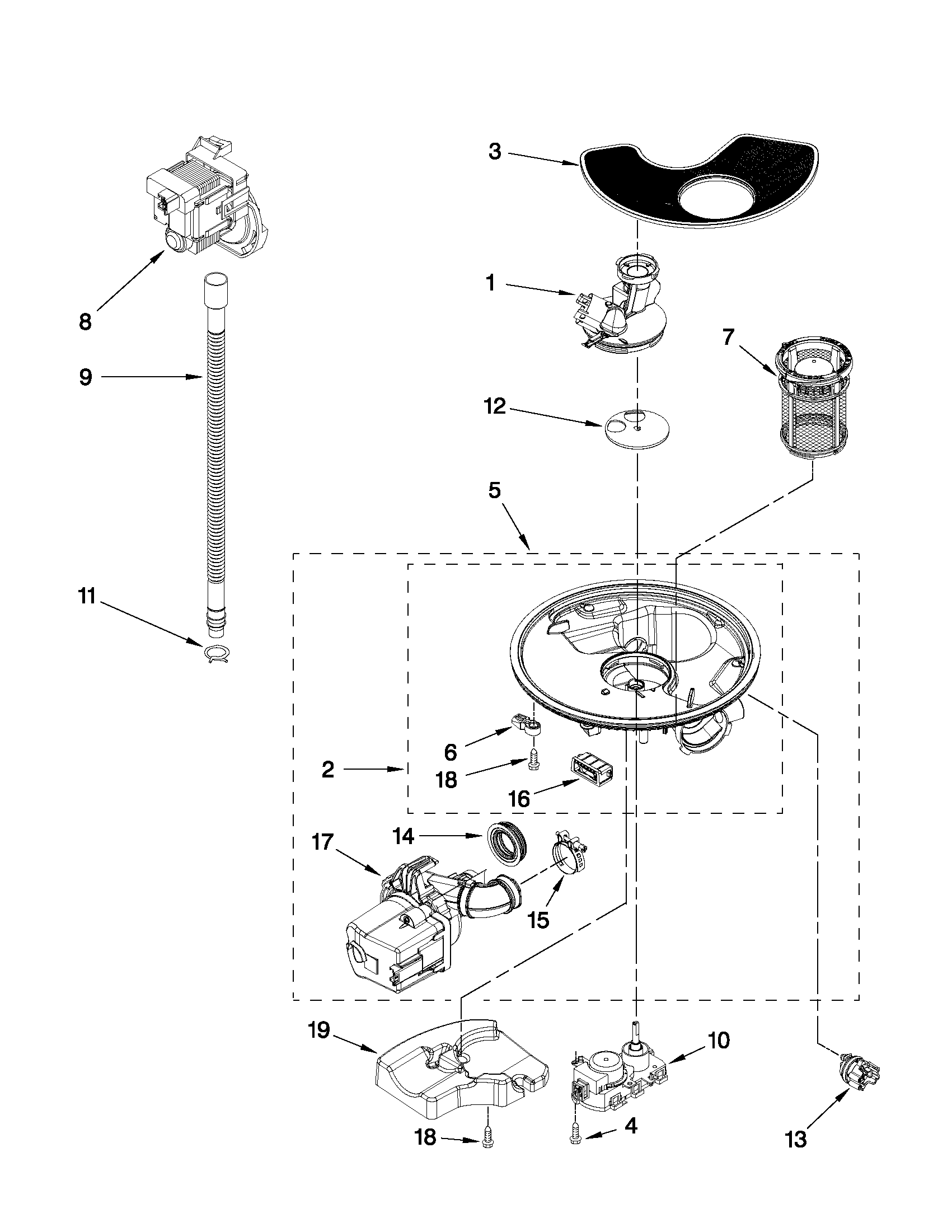 3
1
8
7
9
12
5
11
6
2
18
16
14
17
15
19
10
18
4
13