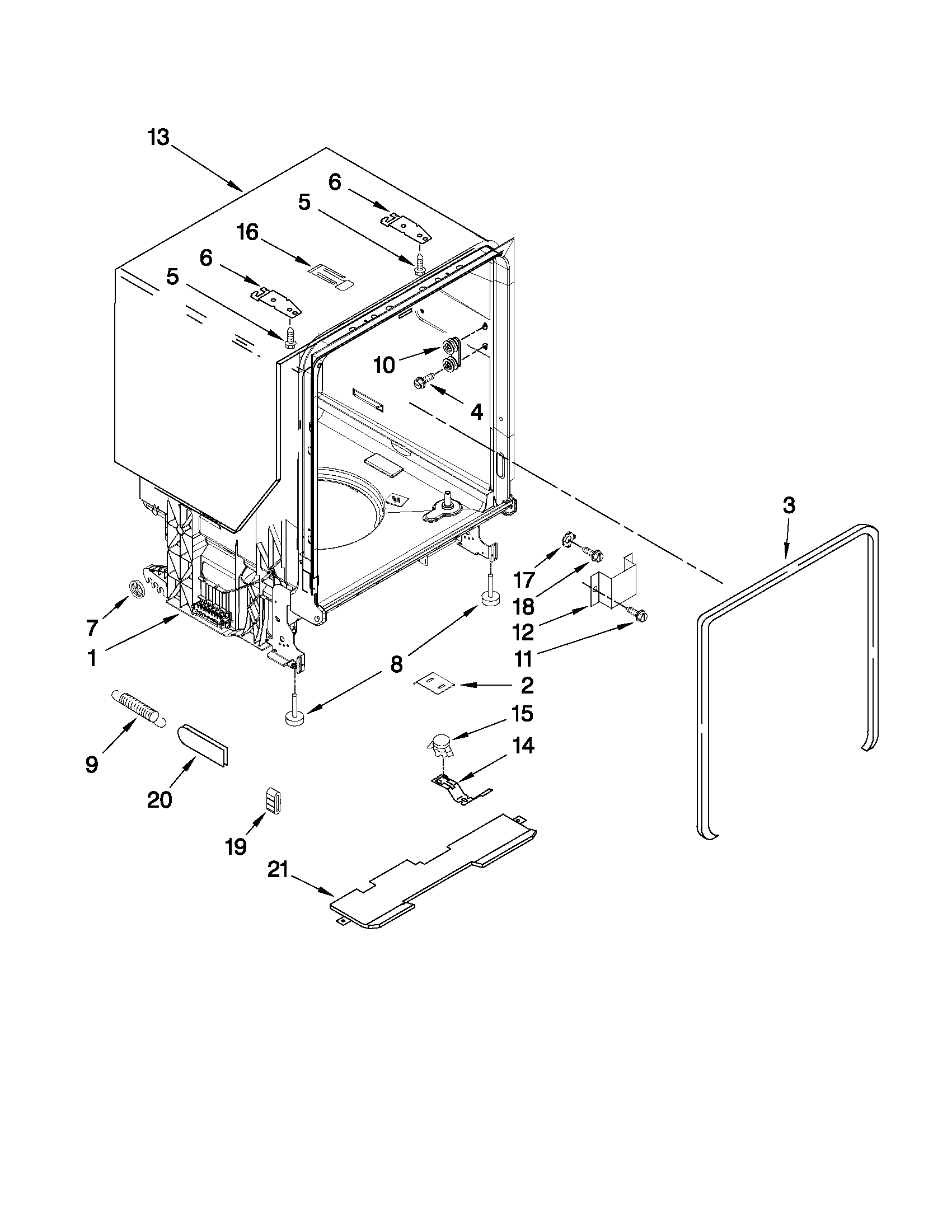 13

6

5

16

6

5

10

4

3

17

18

12

11

7

1

8

2

15

14

9

20

19

21