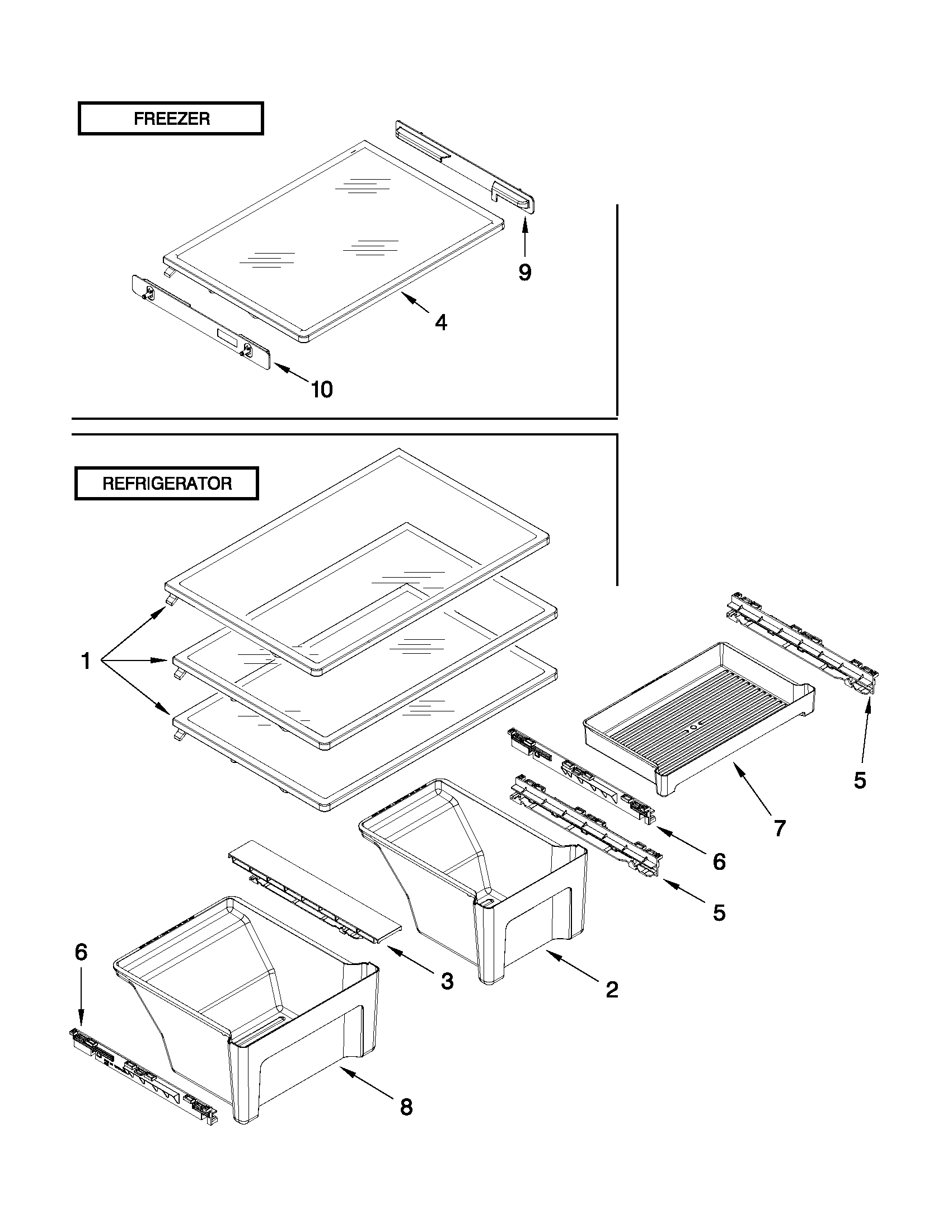 FREEZER

9

4

10

REFRIGERATOR

1

5

7

6

5

6

3

2

8