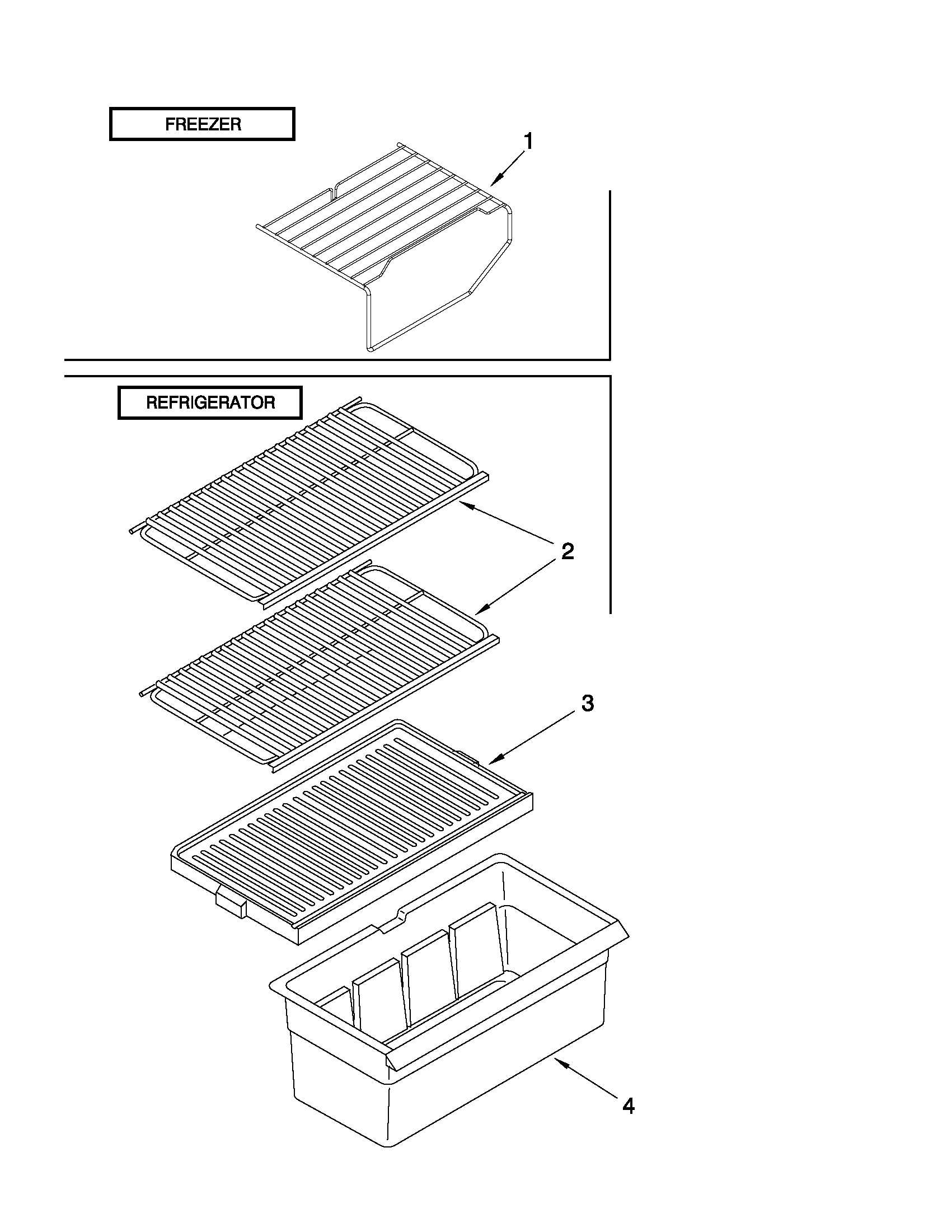 FREEZER

1

REFRIGERATOR

2

3

4