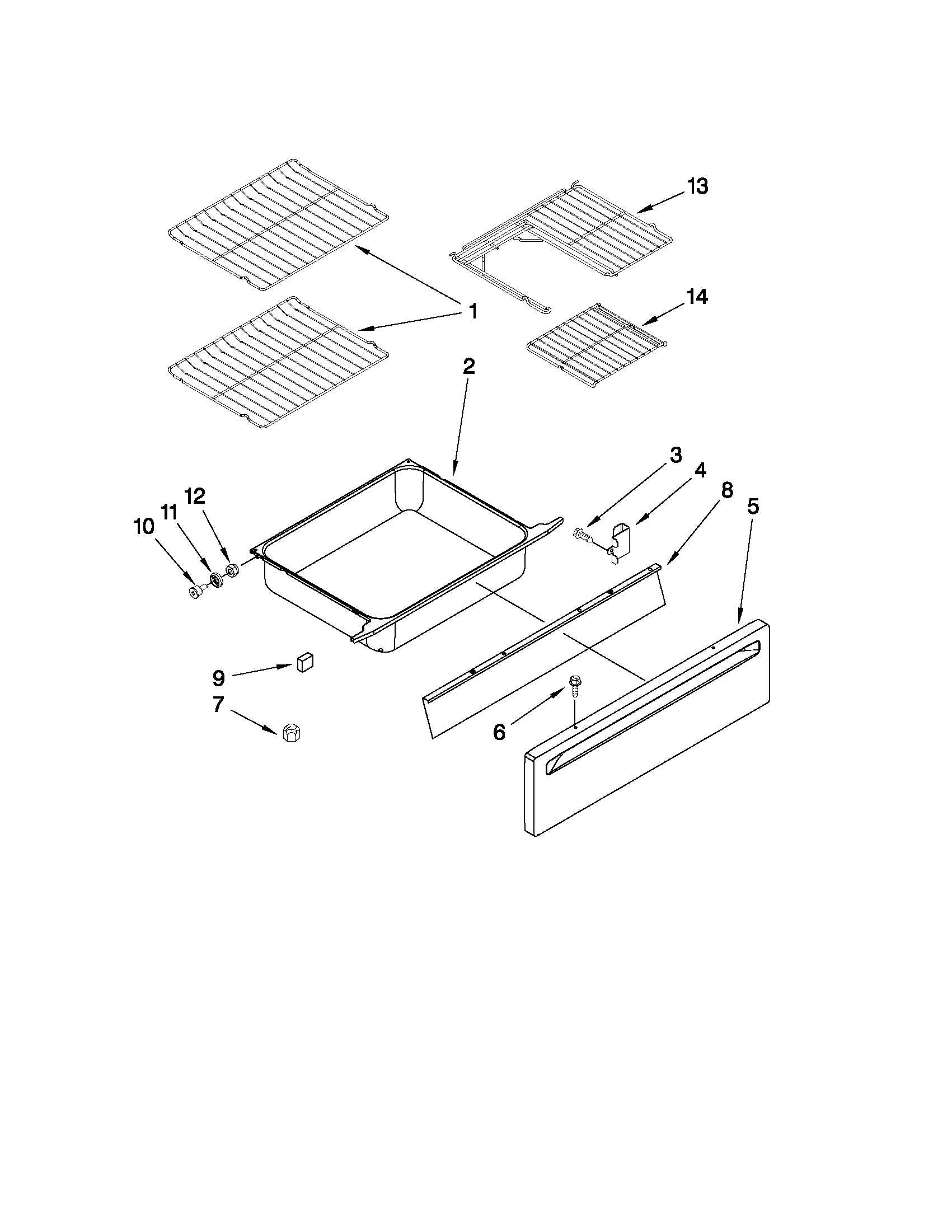 13
1
14
2
3
4
8
5
12
11
10
9
7
6