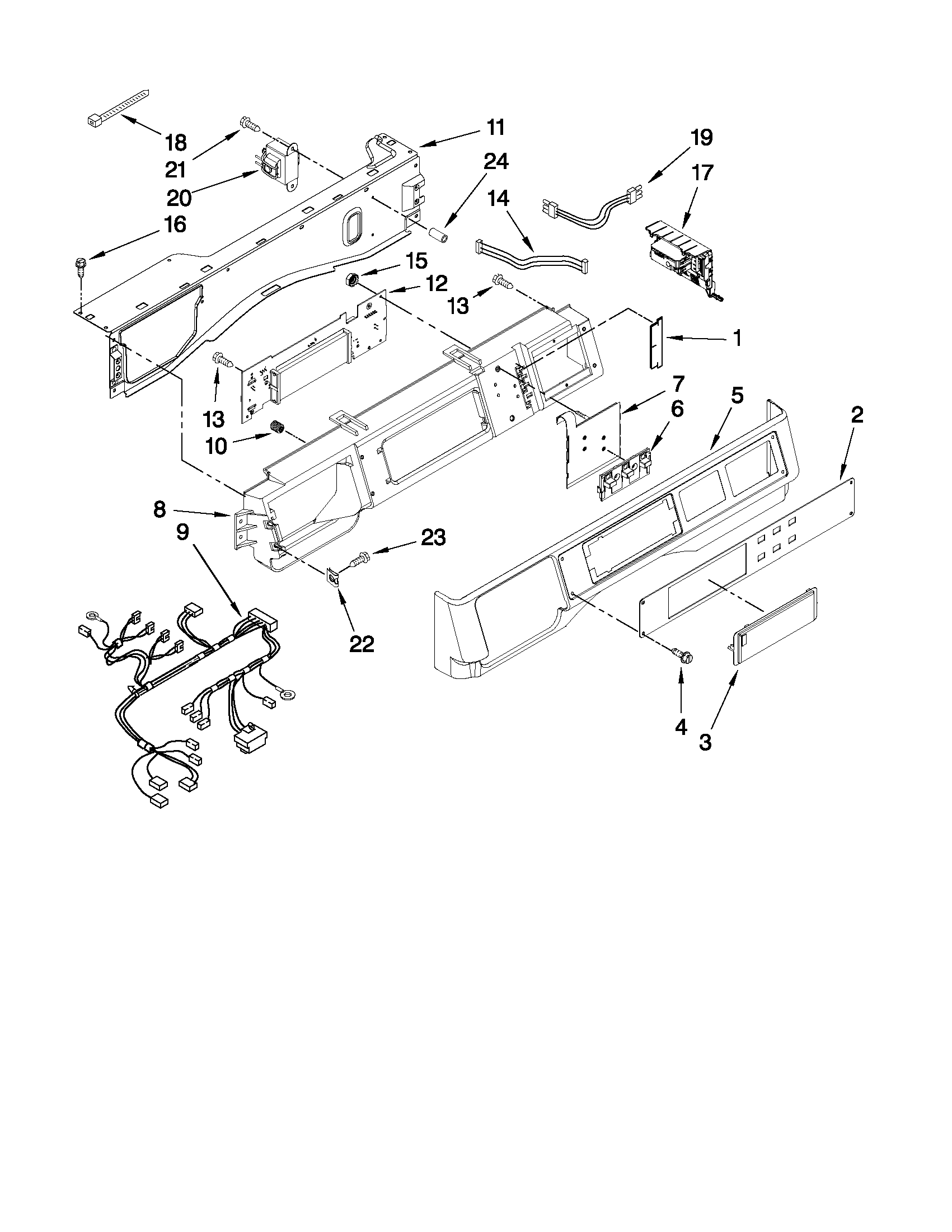 18
21
20
16
11
24
14
19
17
15
12
13
1
13
10
7
6
5
2
8
9
23
22
4
3