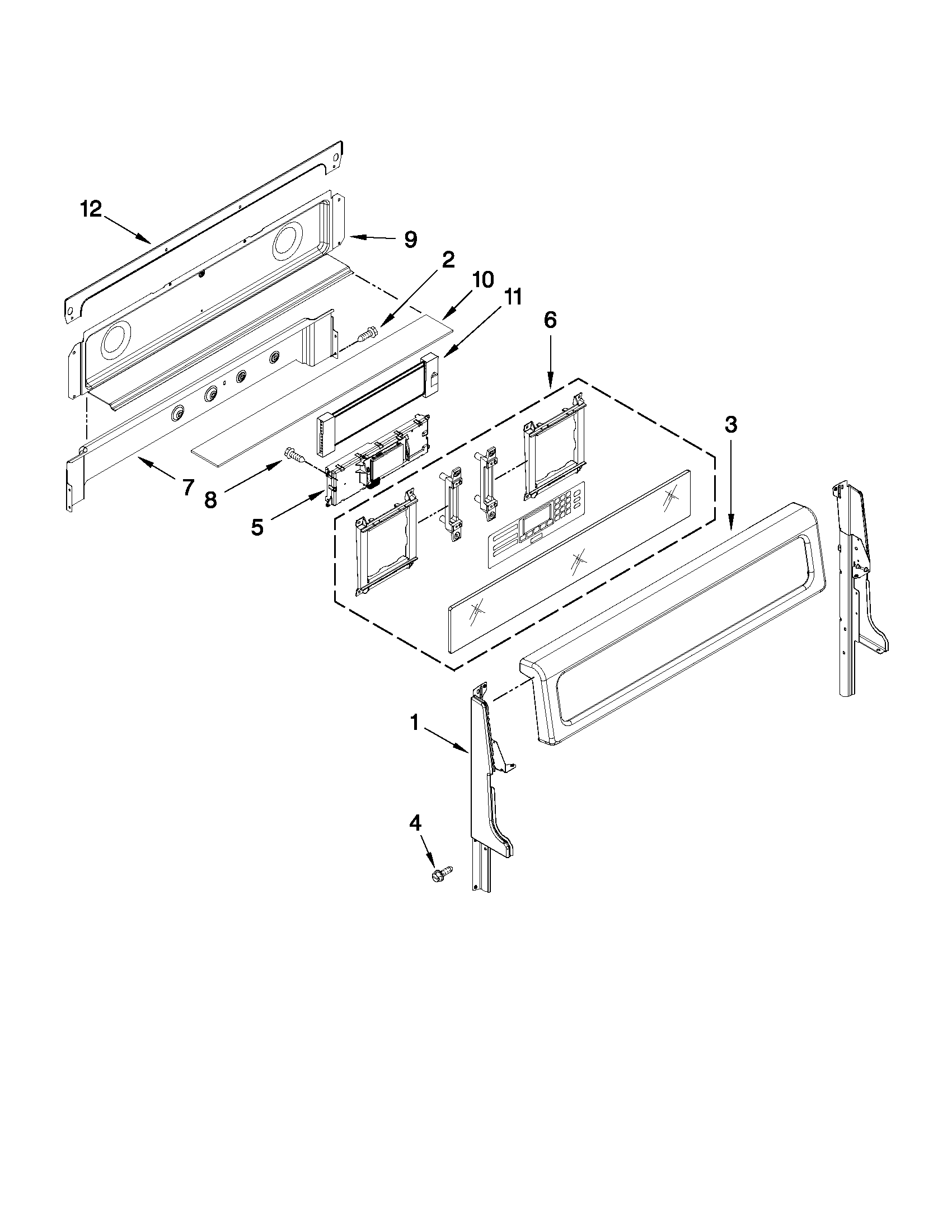 12
9
2
10
11
6
3
7
8
5
1
4