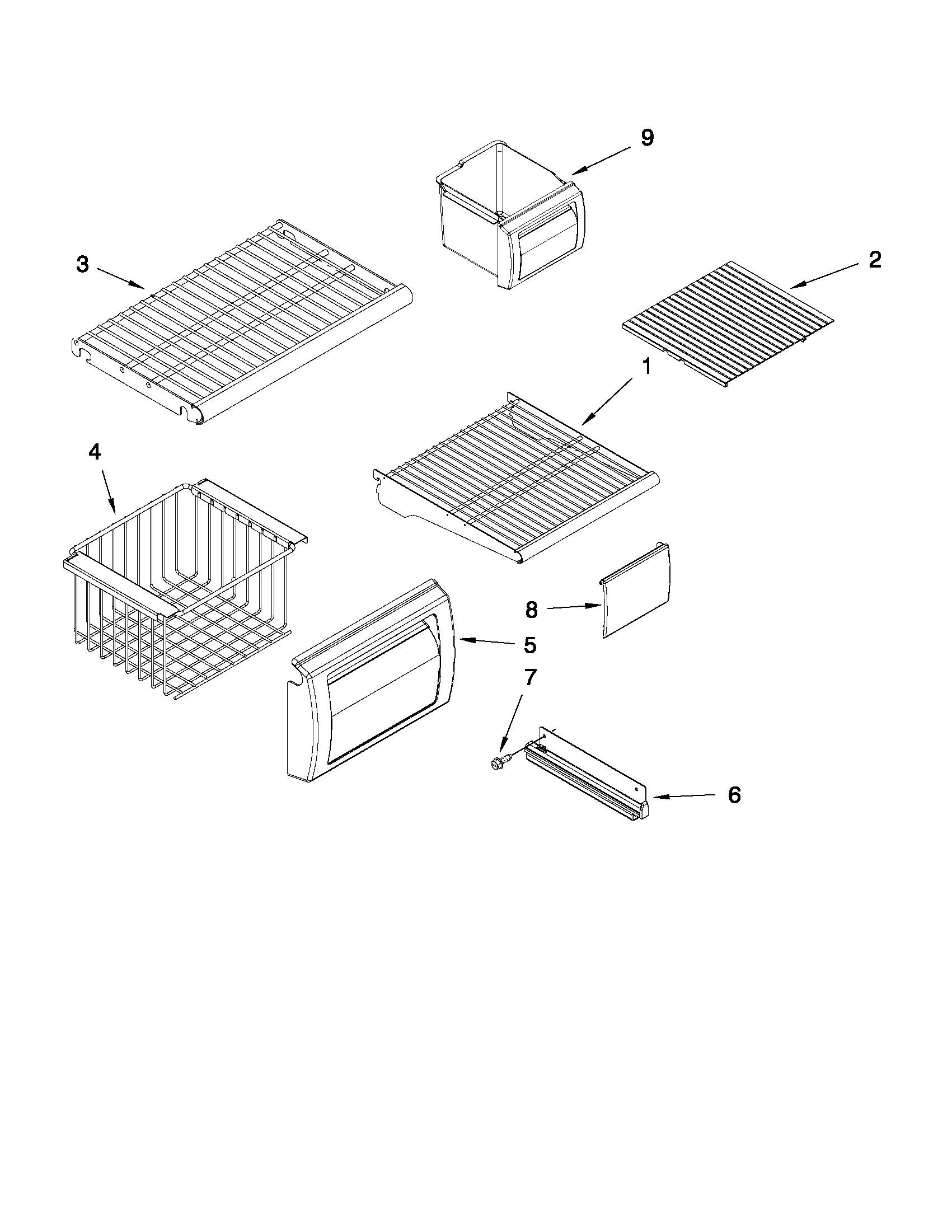 9

3

2

1

4

8

5

7

6