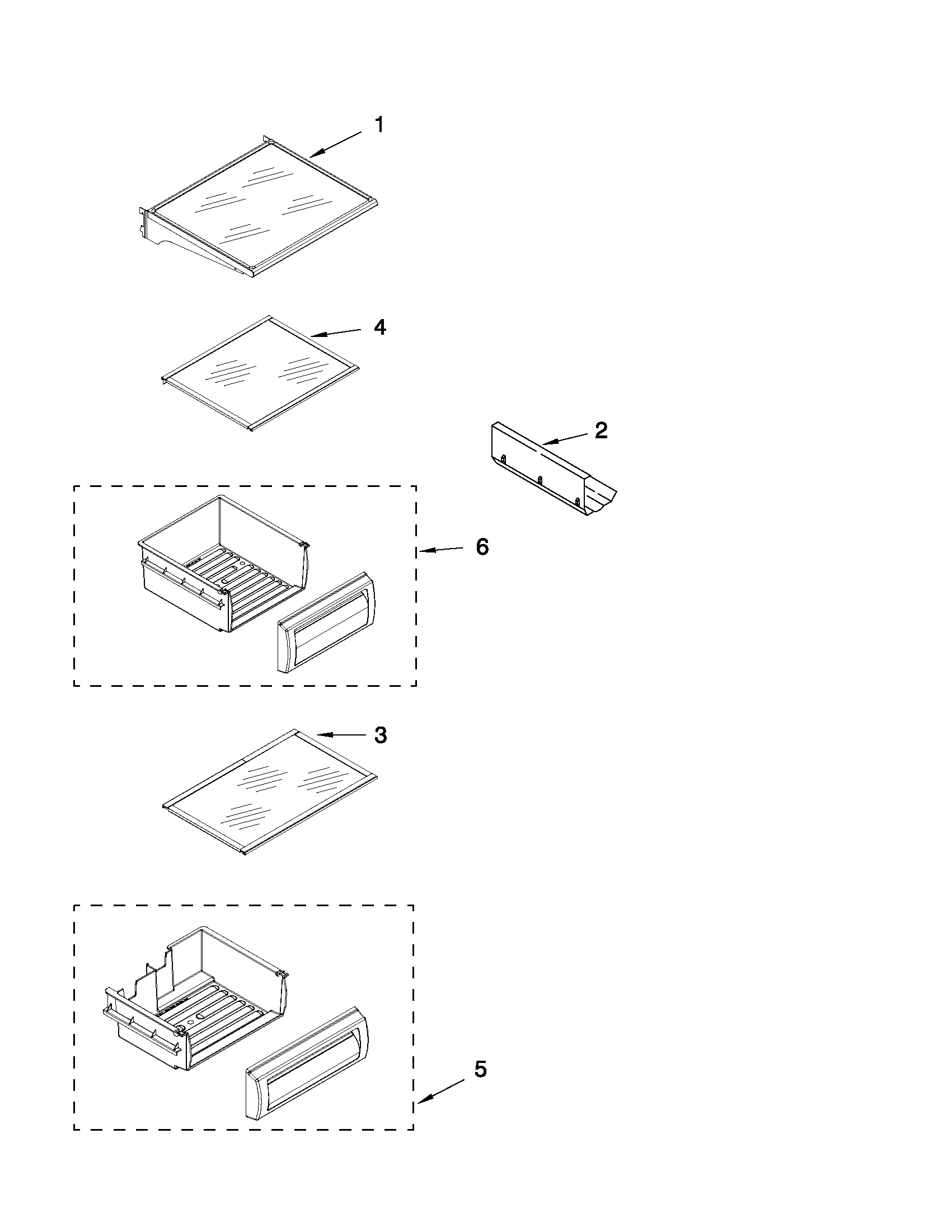 1

4

2

6

3

5