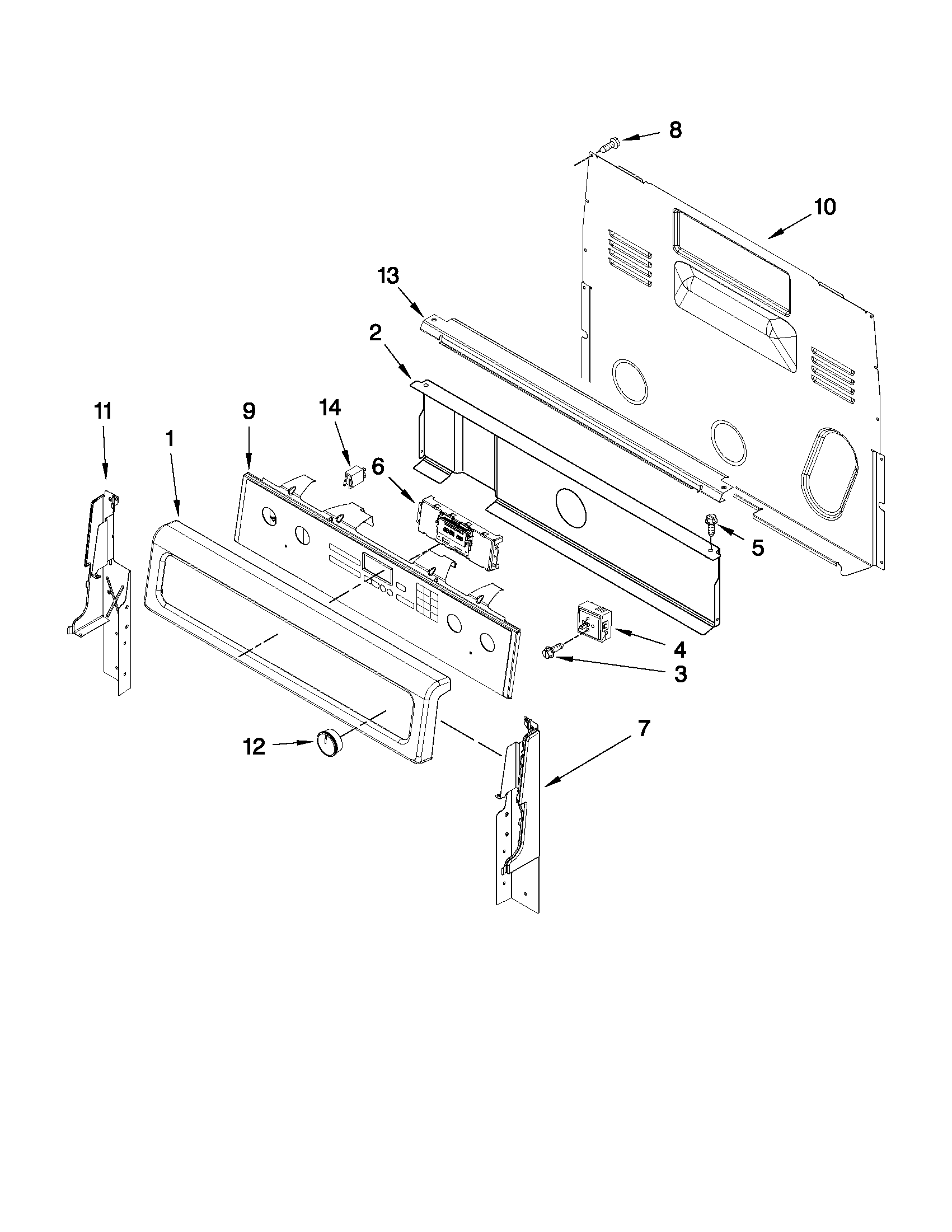 8
10
13
2
11
9
14
1
6
5
4
3
12
7