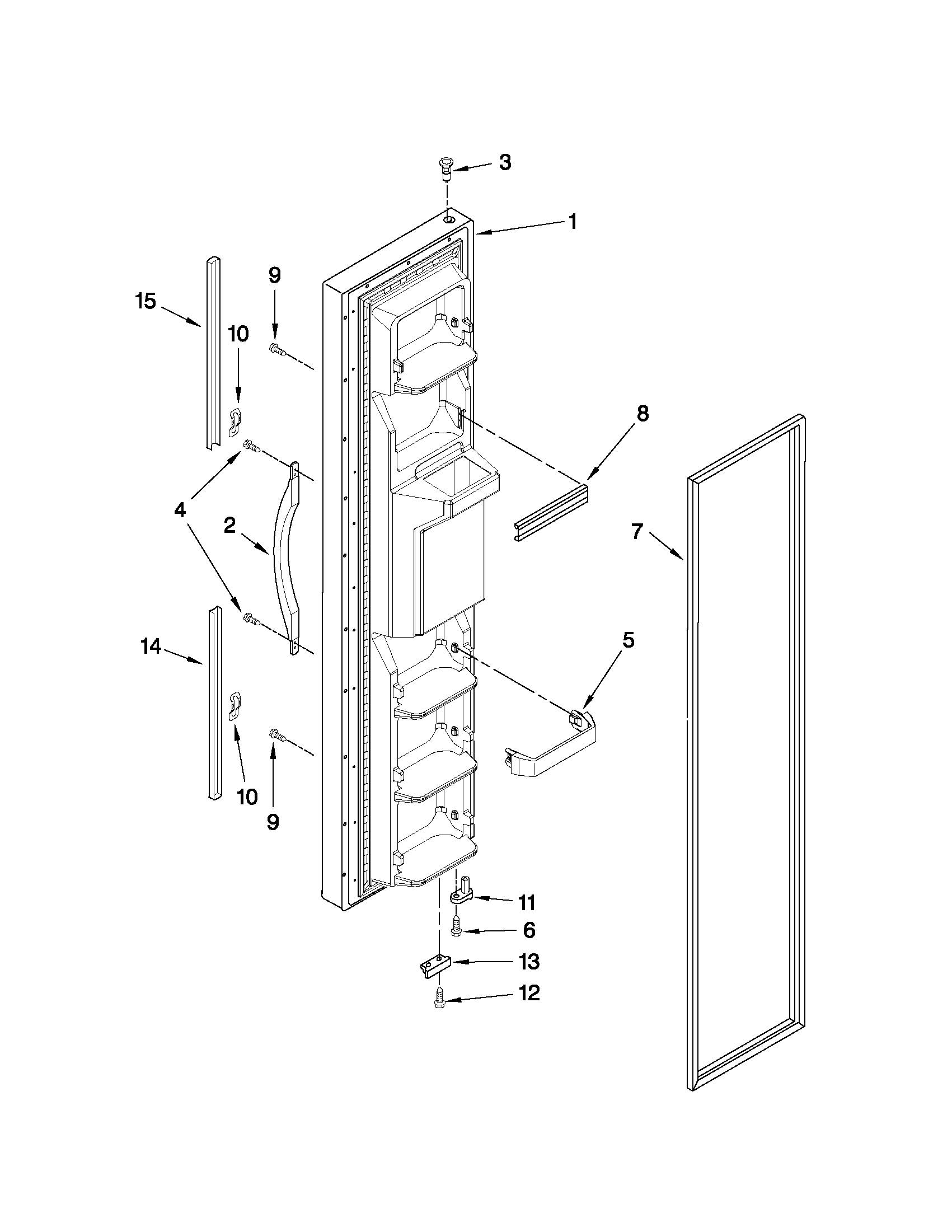 3
1
9
15
10
8
4
2
7
14
5
10
9
11
6
13
12