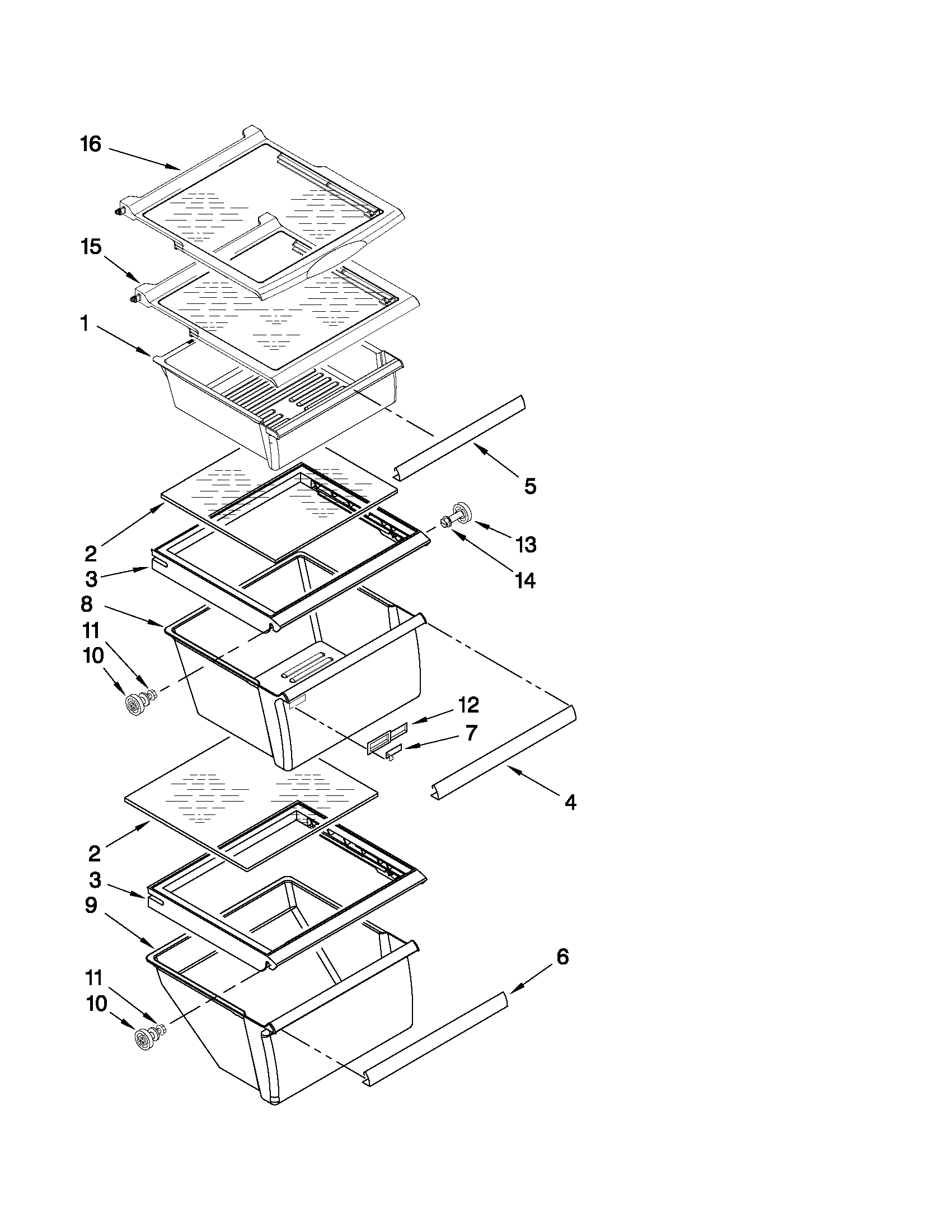 16
15
1
5
2
13
3
14
8
11
10
12
7
4
2
3
9
6
11
10