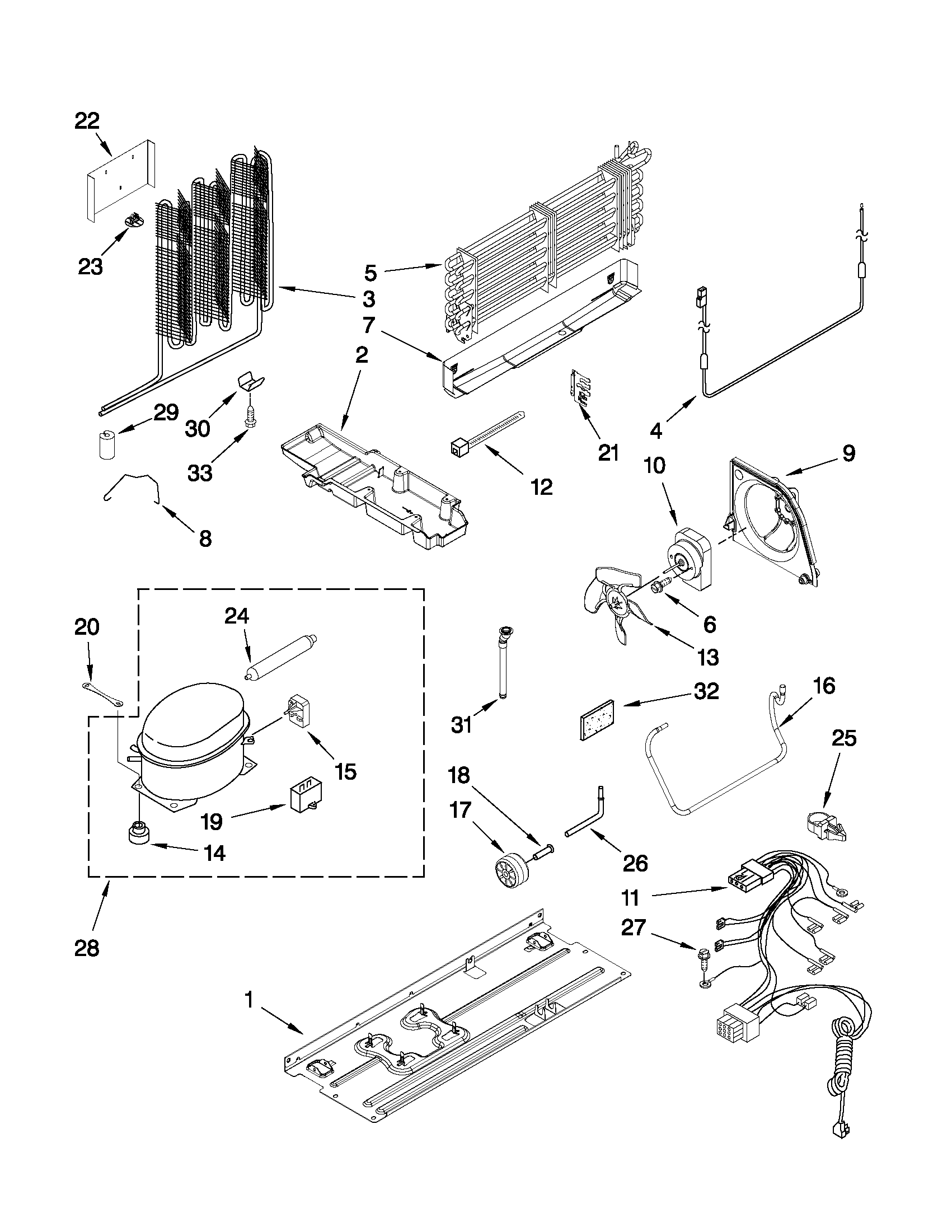 22
23
5
3
7
2
29
30
33
8
12
21
4
10
9
6
13
20
24
15
19
14
28
31
32
16
25
18
17
26
11
27
1