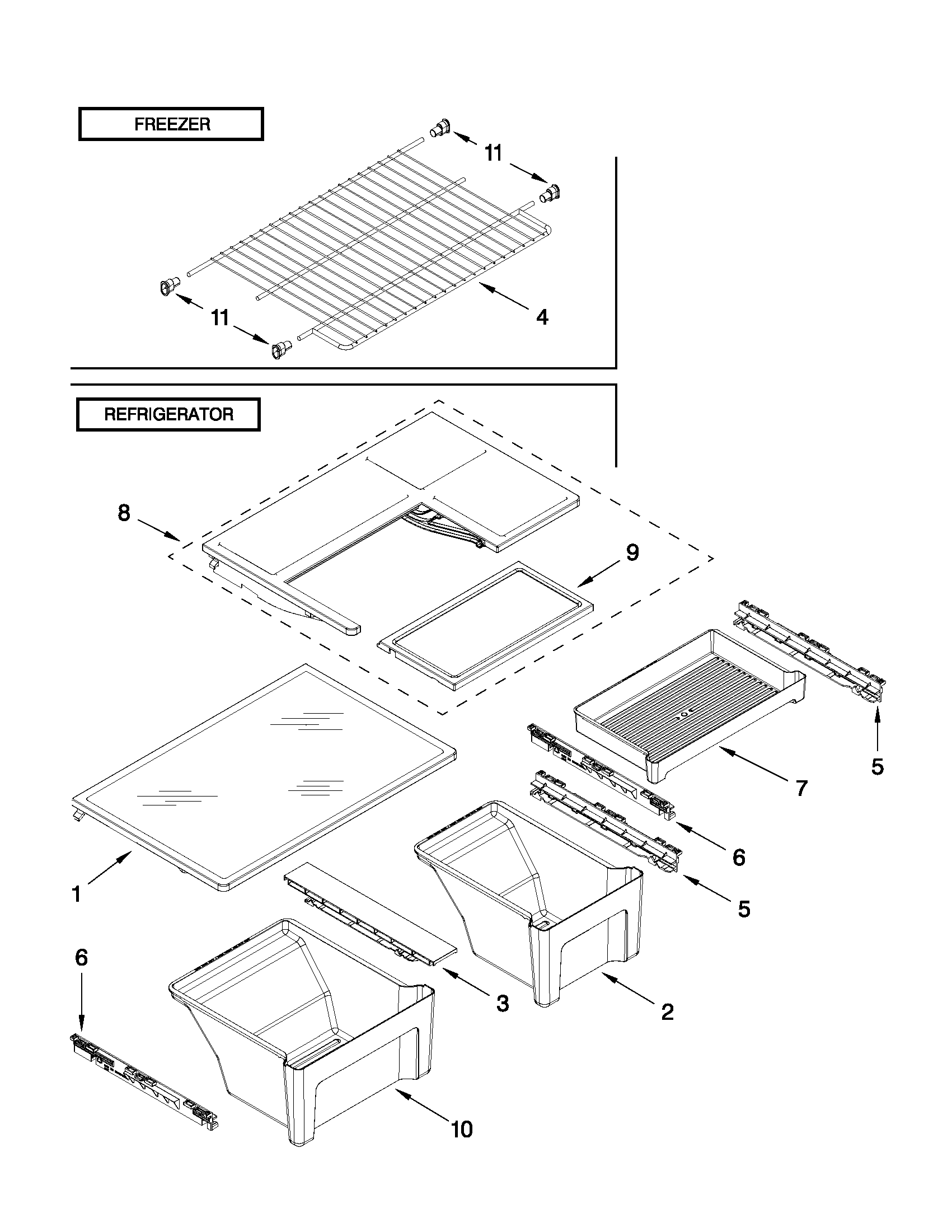 FREEZER

11

11

4

REFRIGERATOR

8

9

5

7

6

5

1

6

3

2

10