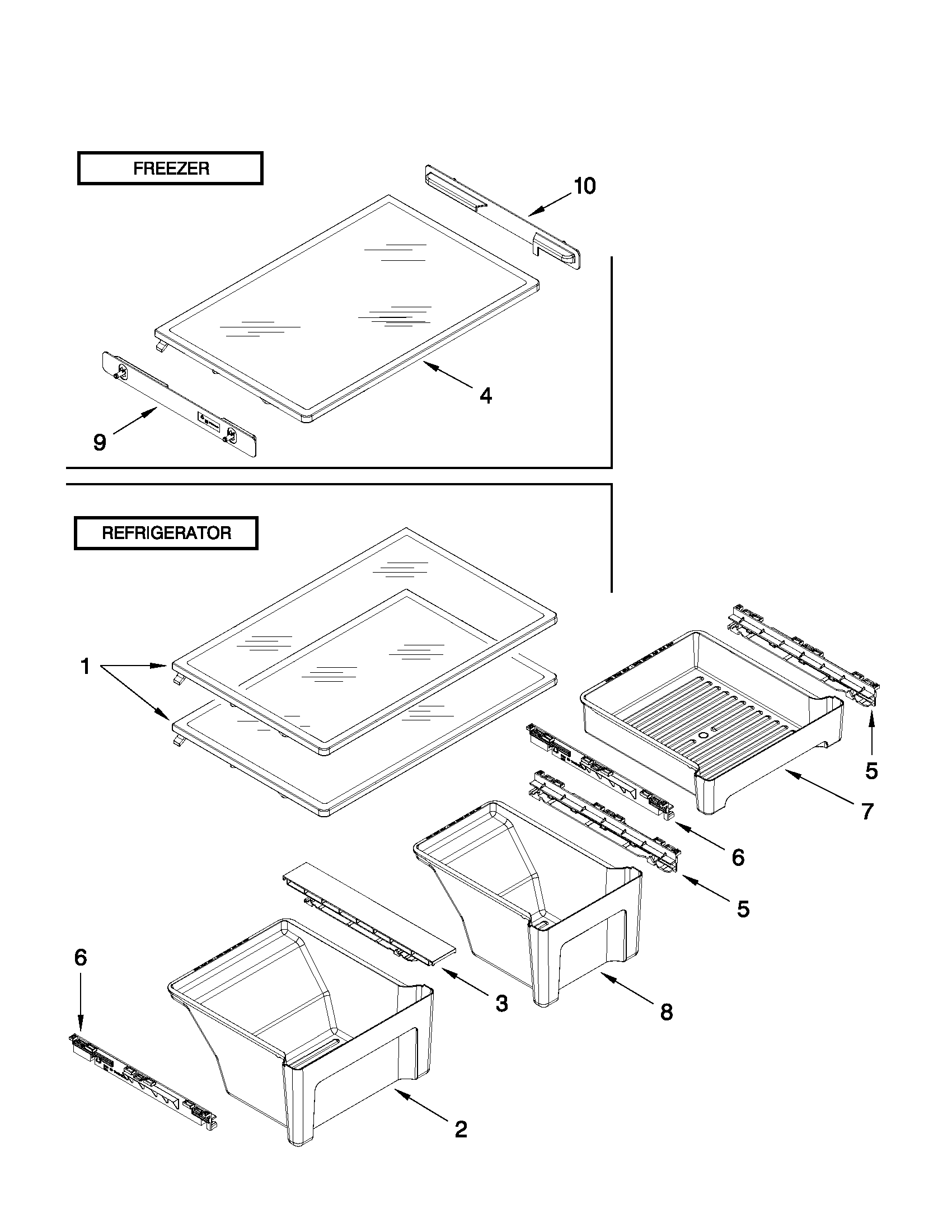 FREEZER

10

4

9

REFRIGERATOR

1

5

7

6

5

6

3

8

2