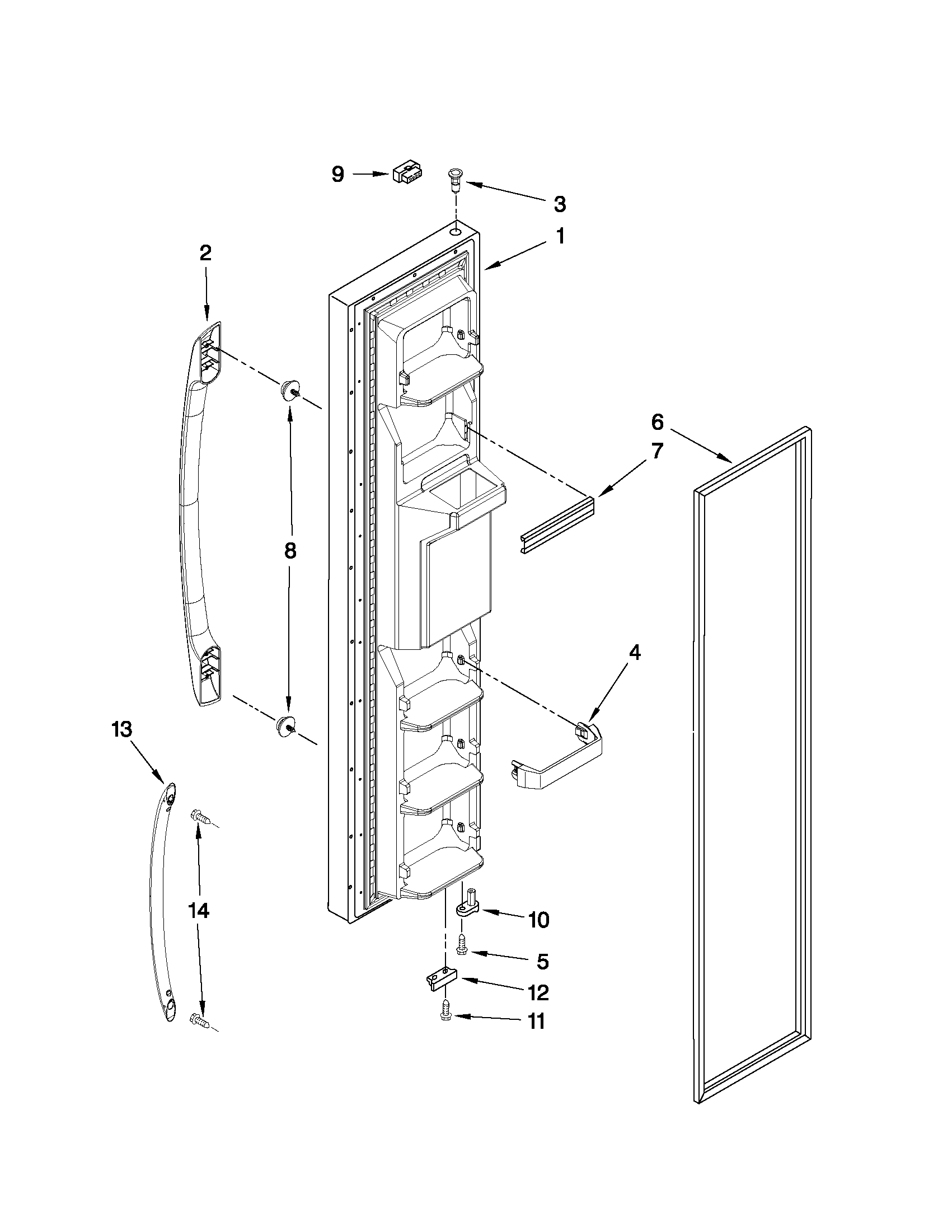 9
3
1
2
6
7
8
4
13
14
10
5
12
11