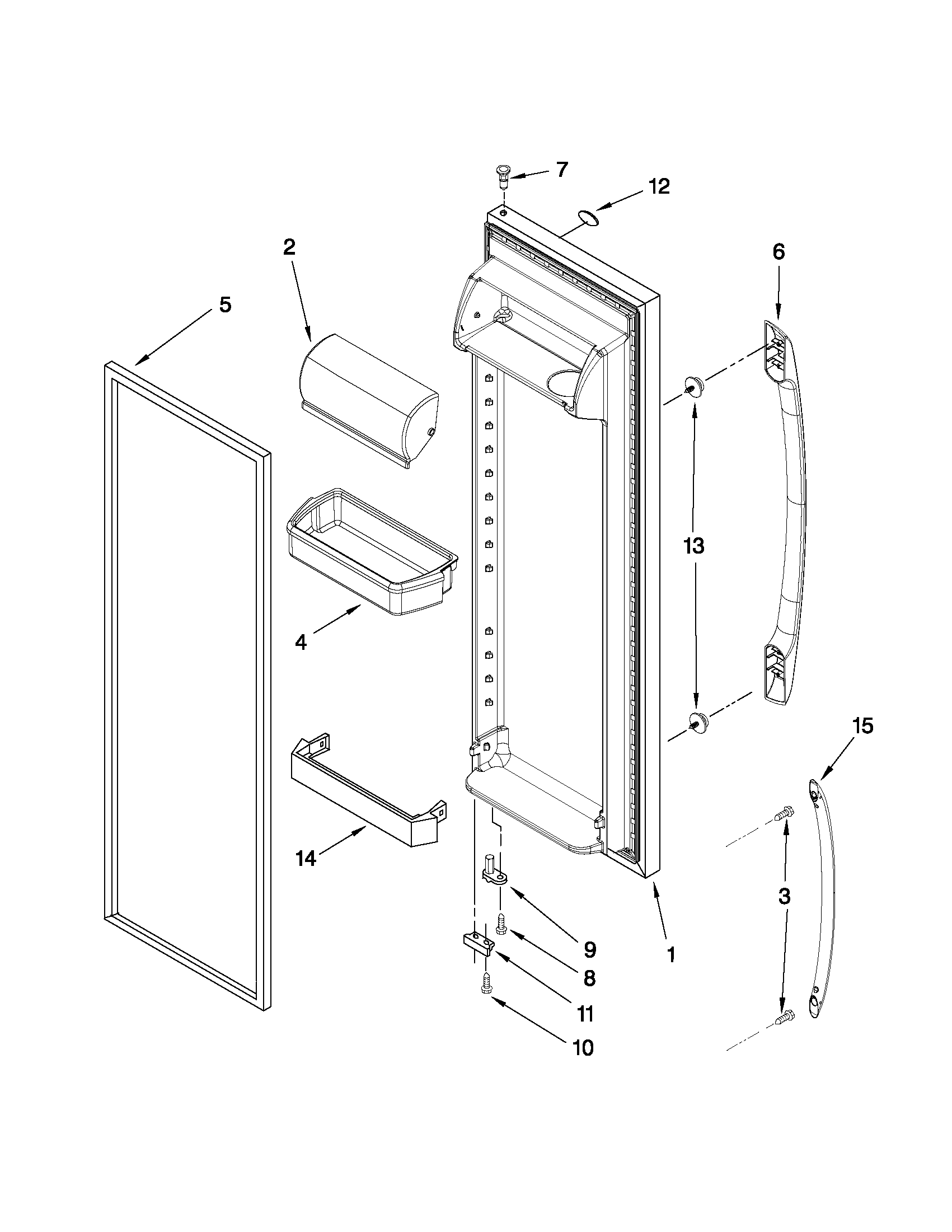 7
12
2
6
5
13
4
15
14
3
9
1
8
11
10