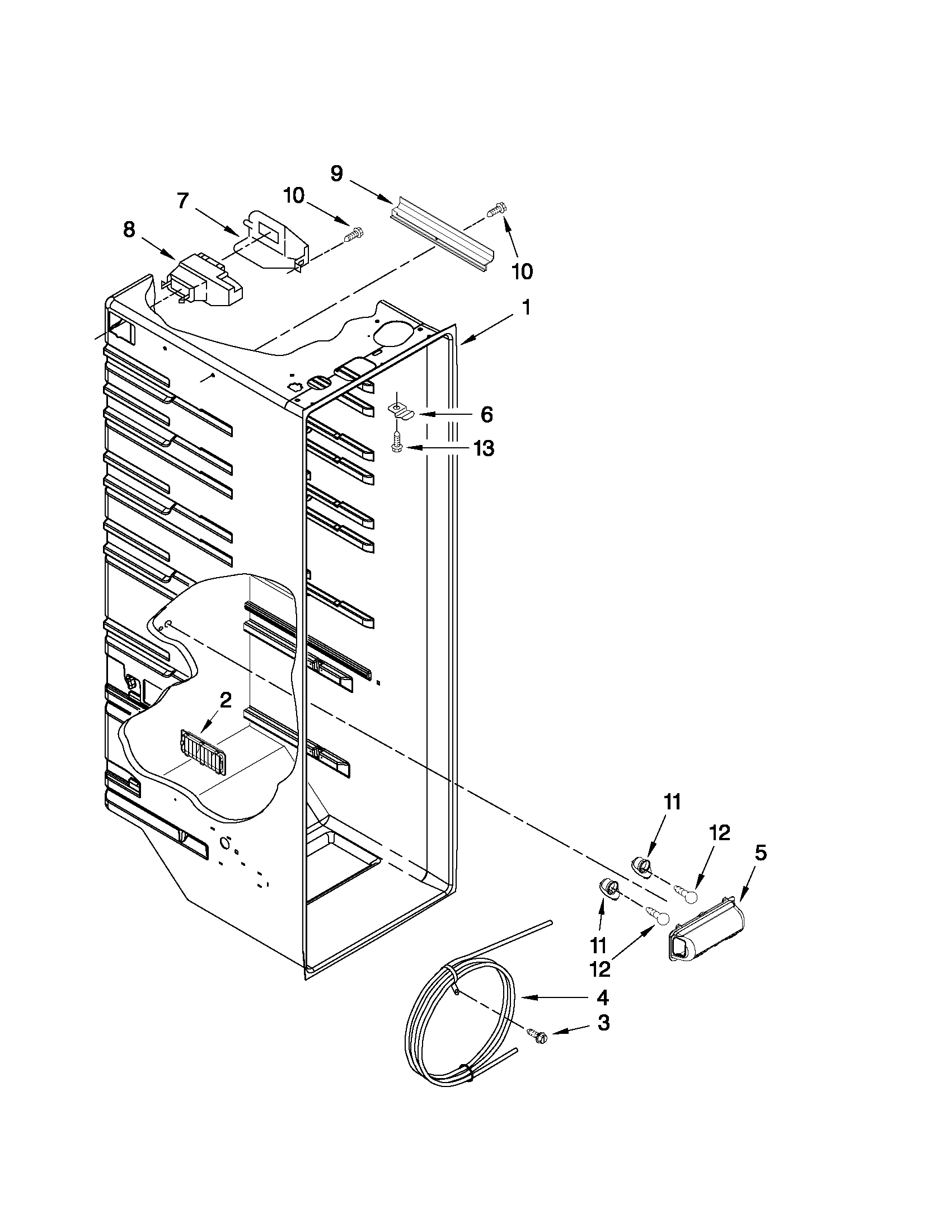 9
7
10
8
10
1
6
13
2
11
12
5
11
12
4
3