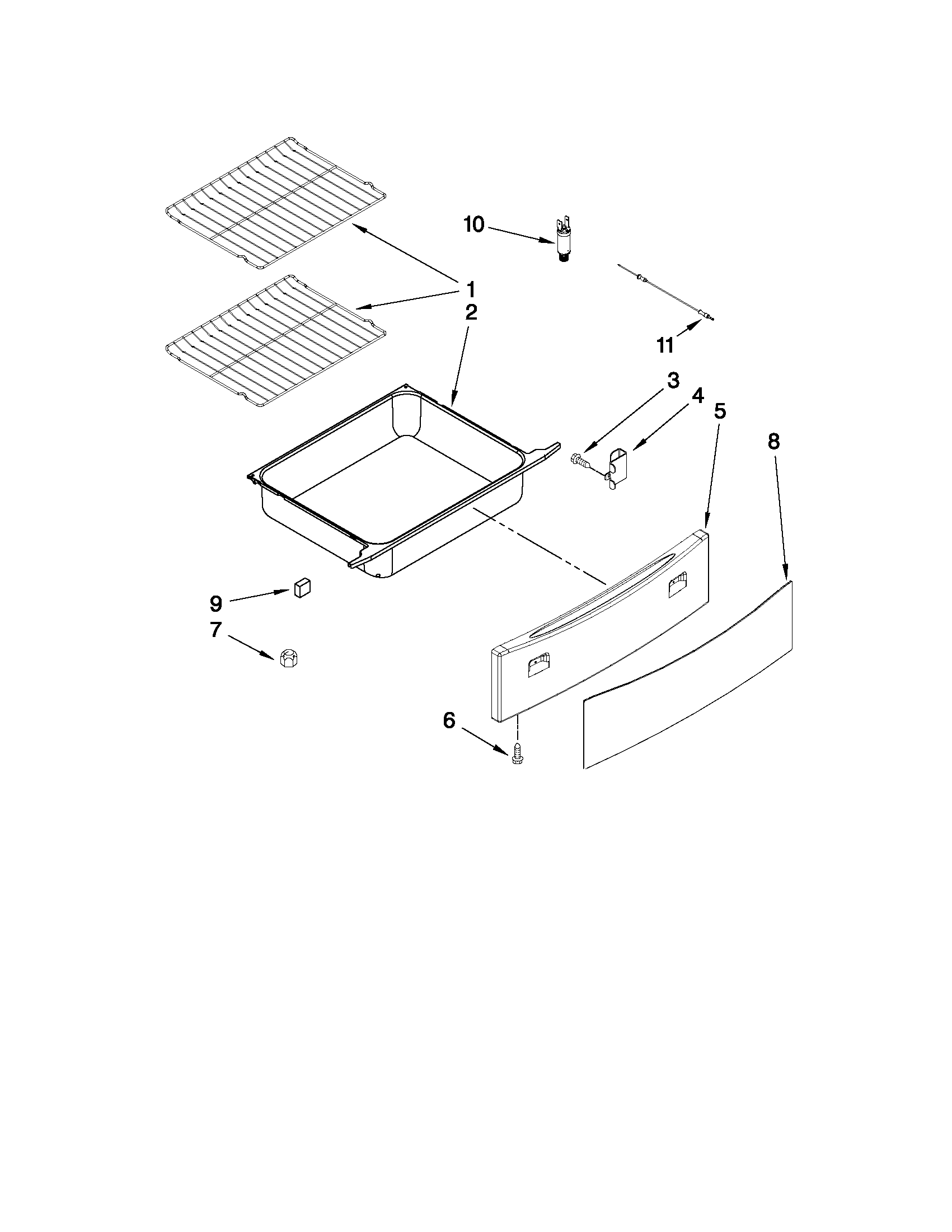 10

1
2

11

3
4
5

8

9
7

6