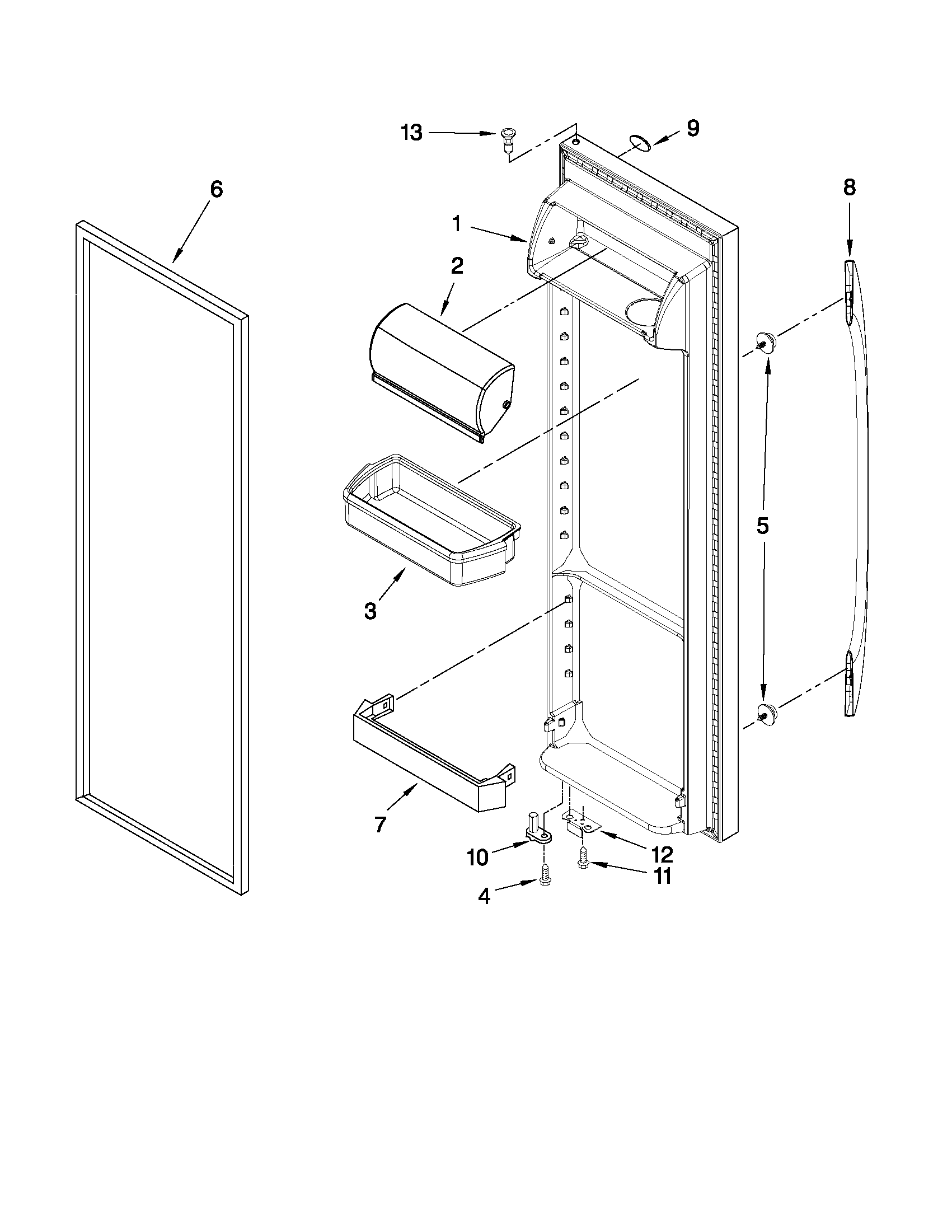 13
9
6
8
1
2
5
3
7
10
12
11
4