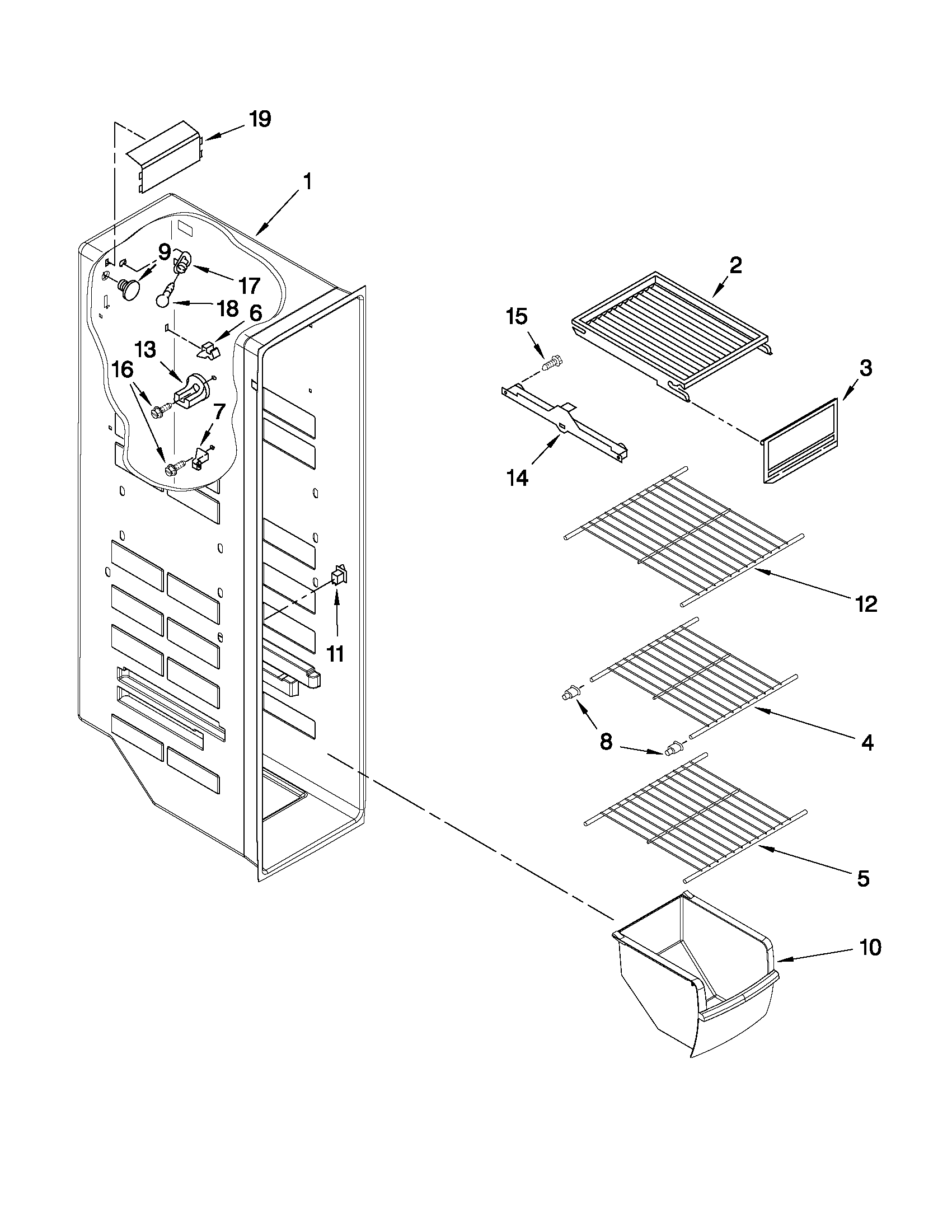 19
1
9
17
18
6
13
16
7
11
2
15
3
14
12
8
4
5
10