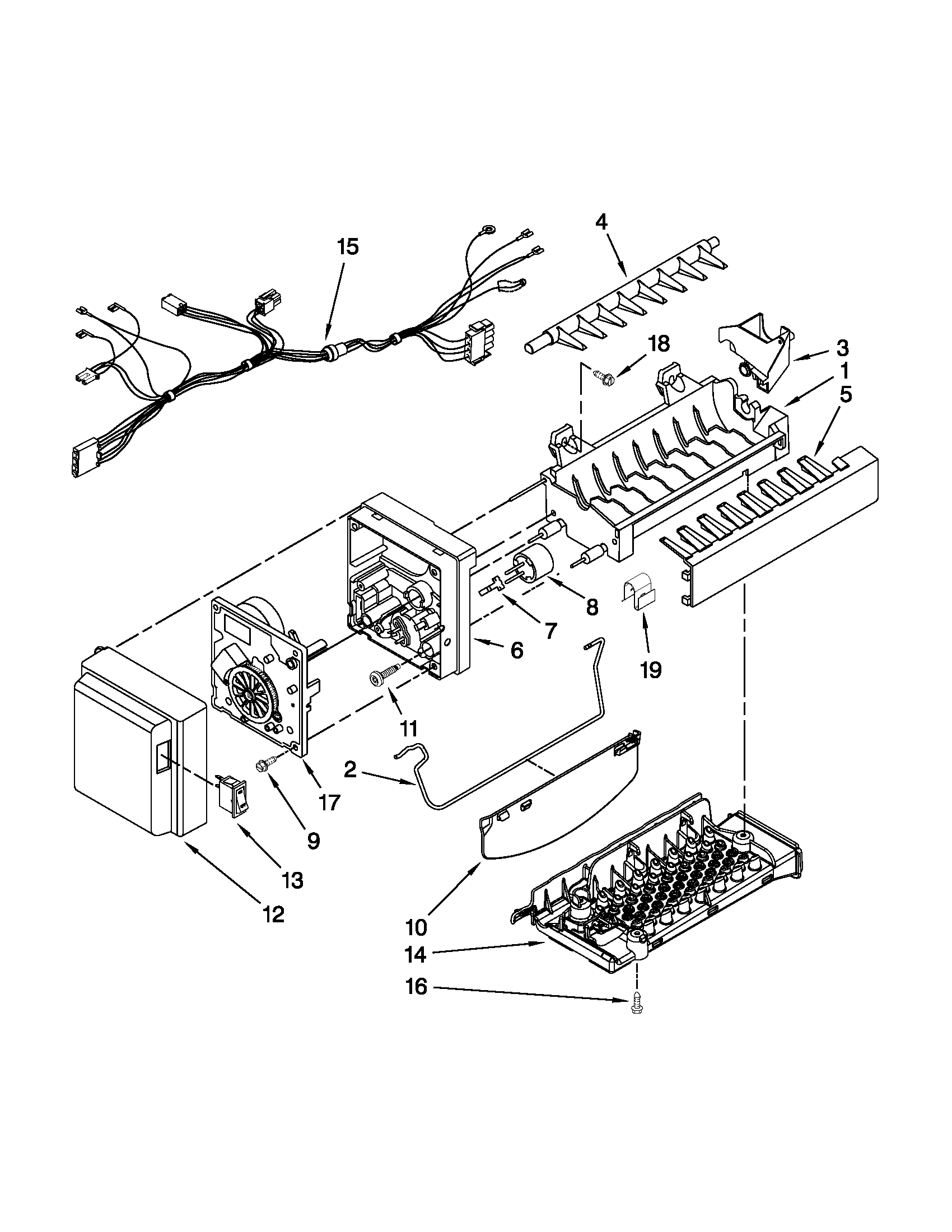 4
15
18
3
1
5
8
7
6
19
11
2
17
9
13
12
10
14
16