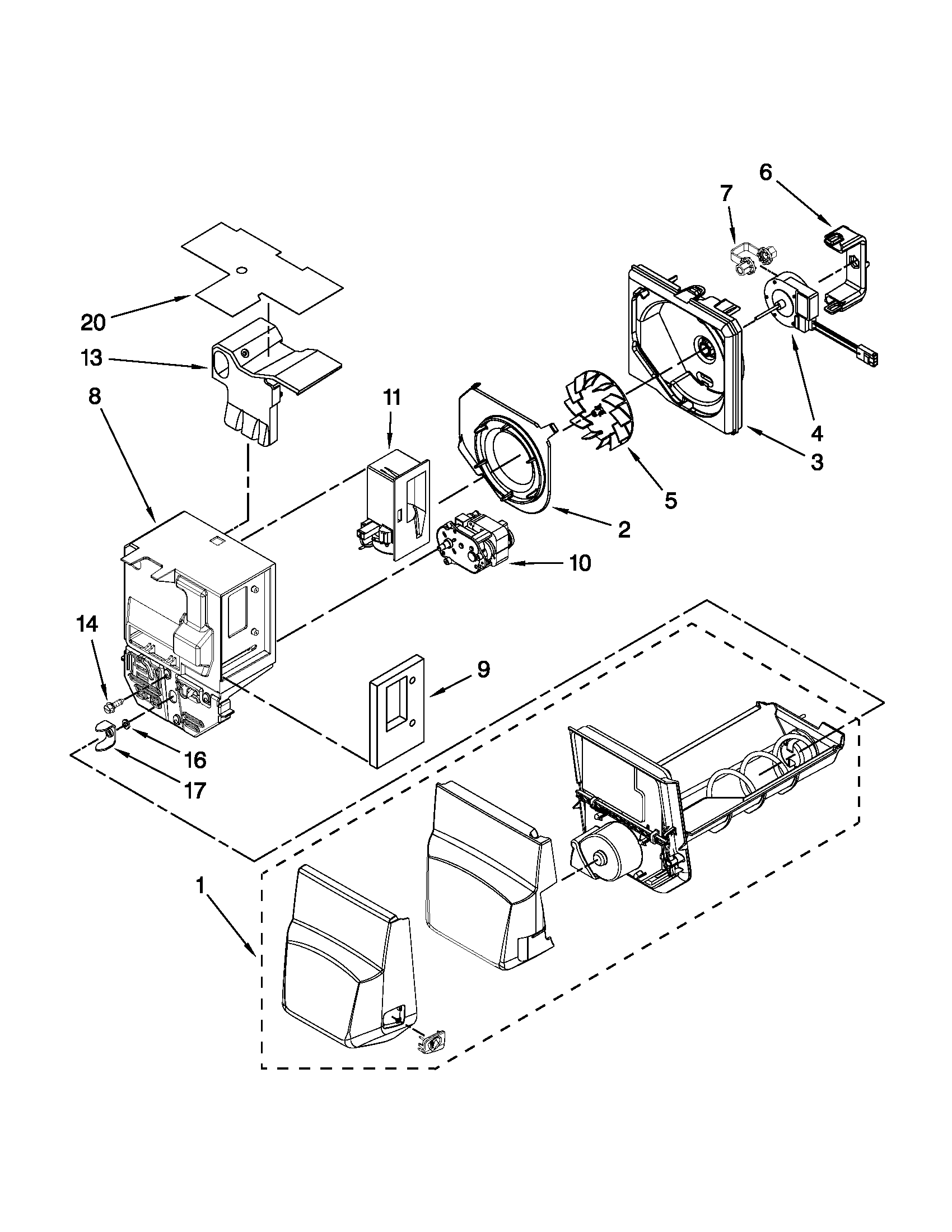 6
7
20
13
8
11
4
3
5
2
10
14
9
16
17
1