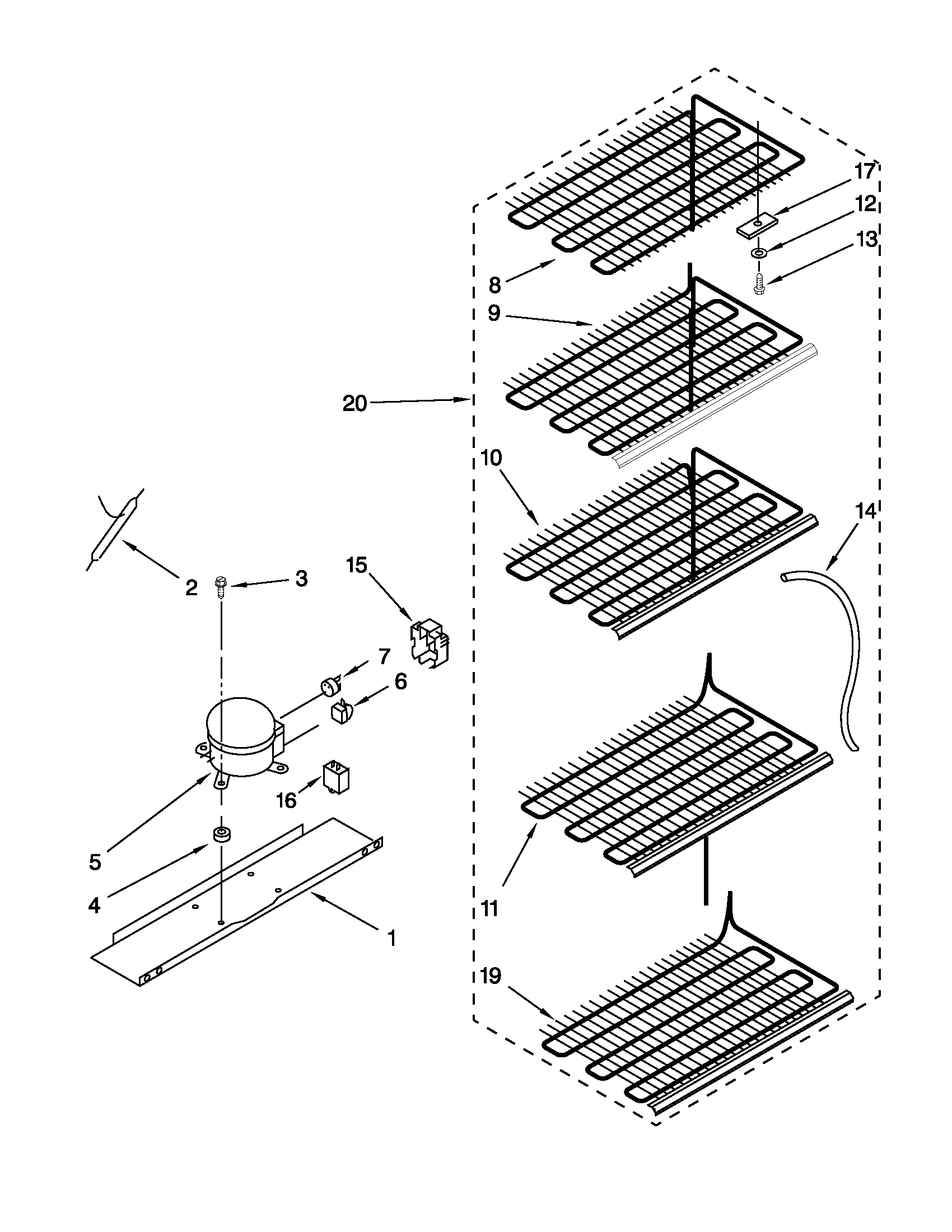 17
12
13
8
9
20
10
14
2
3
15
7
6
16
5
4
1
11
19