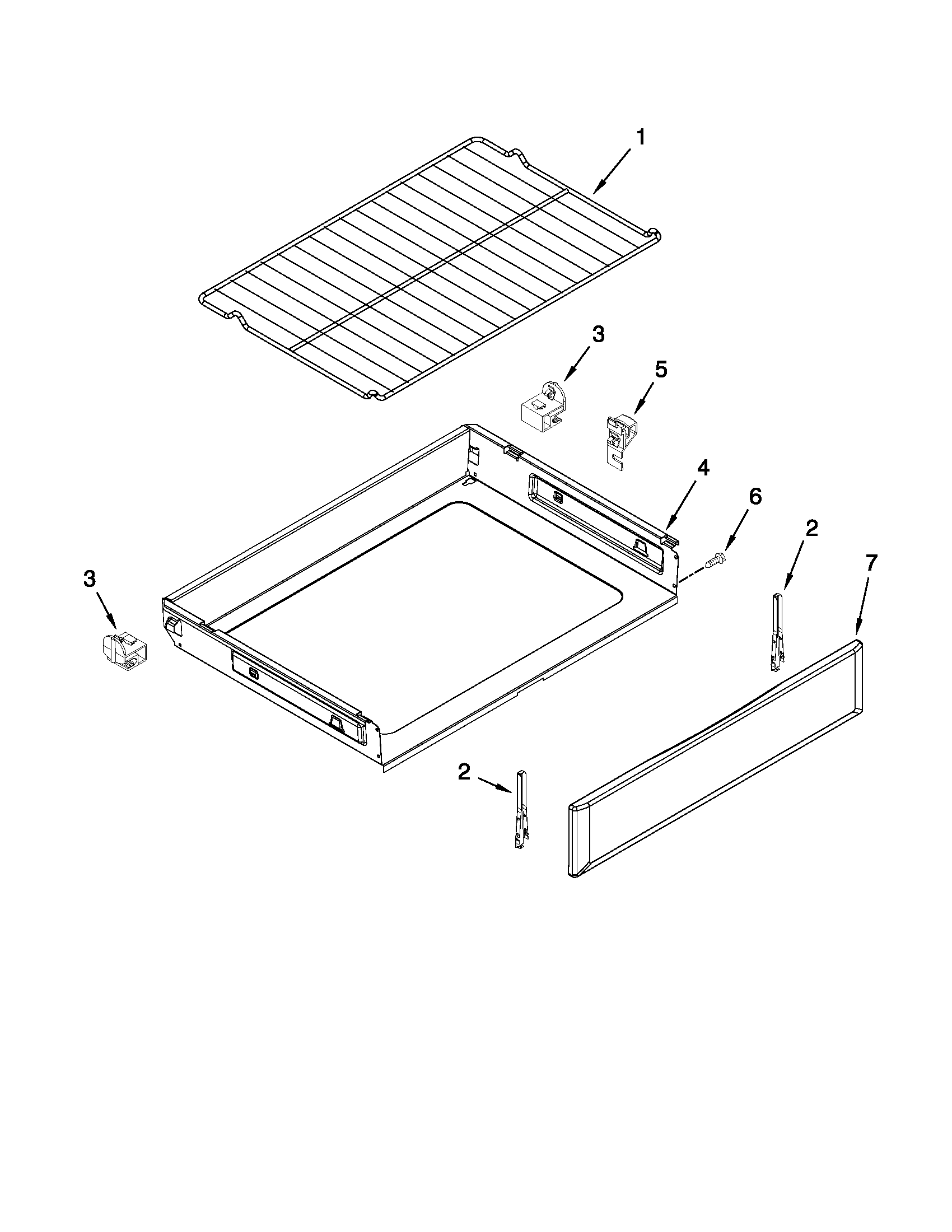 1

3

5

4

6

2

7

3

2