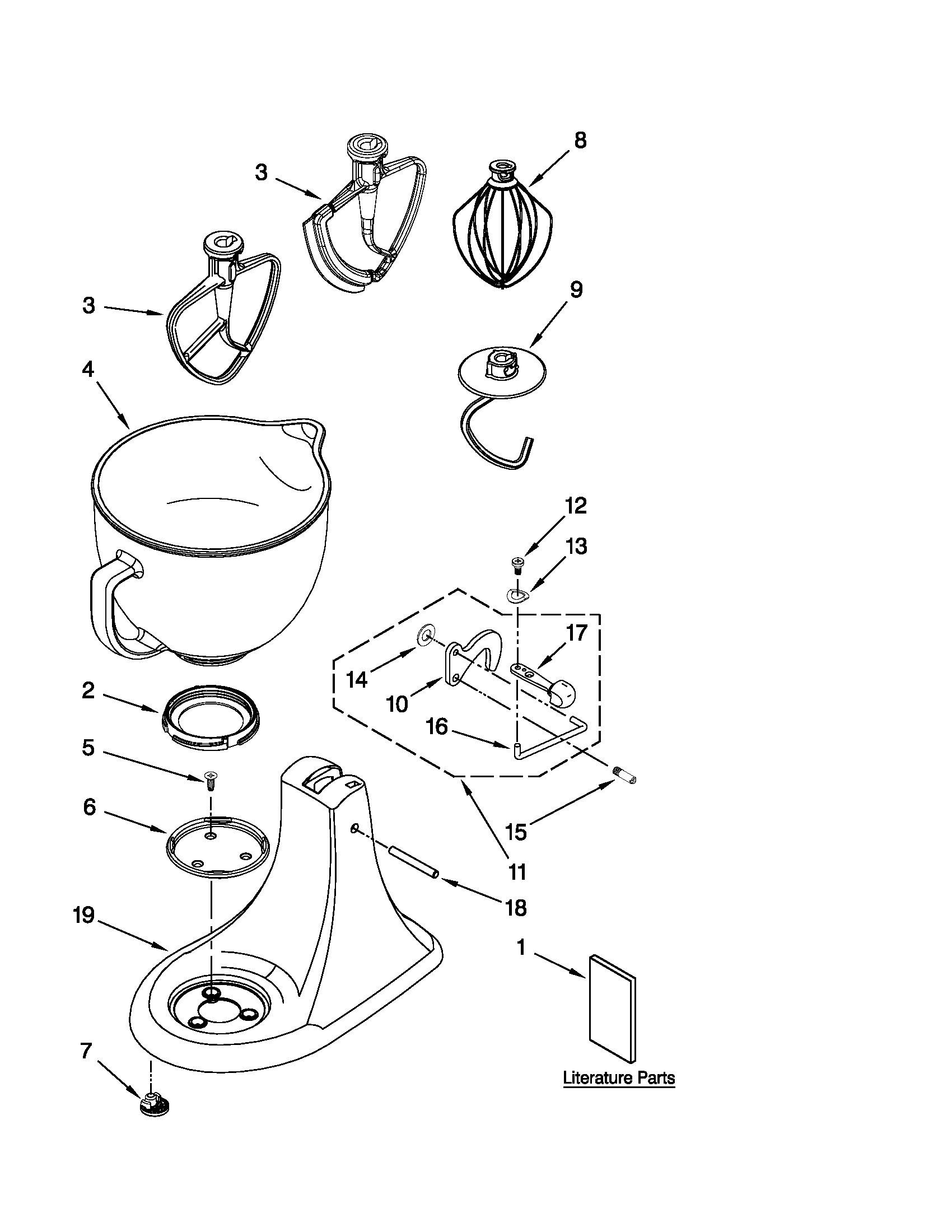 8
3
3
9
4
12
13
17
14
10
2
16
5
6
15
11
18
19
1
7
Literature Parts