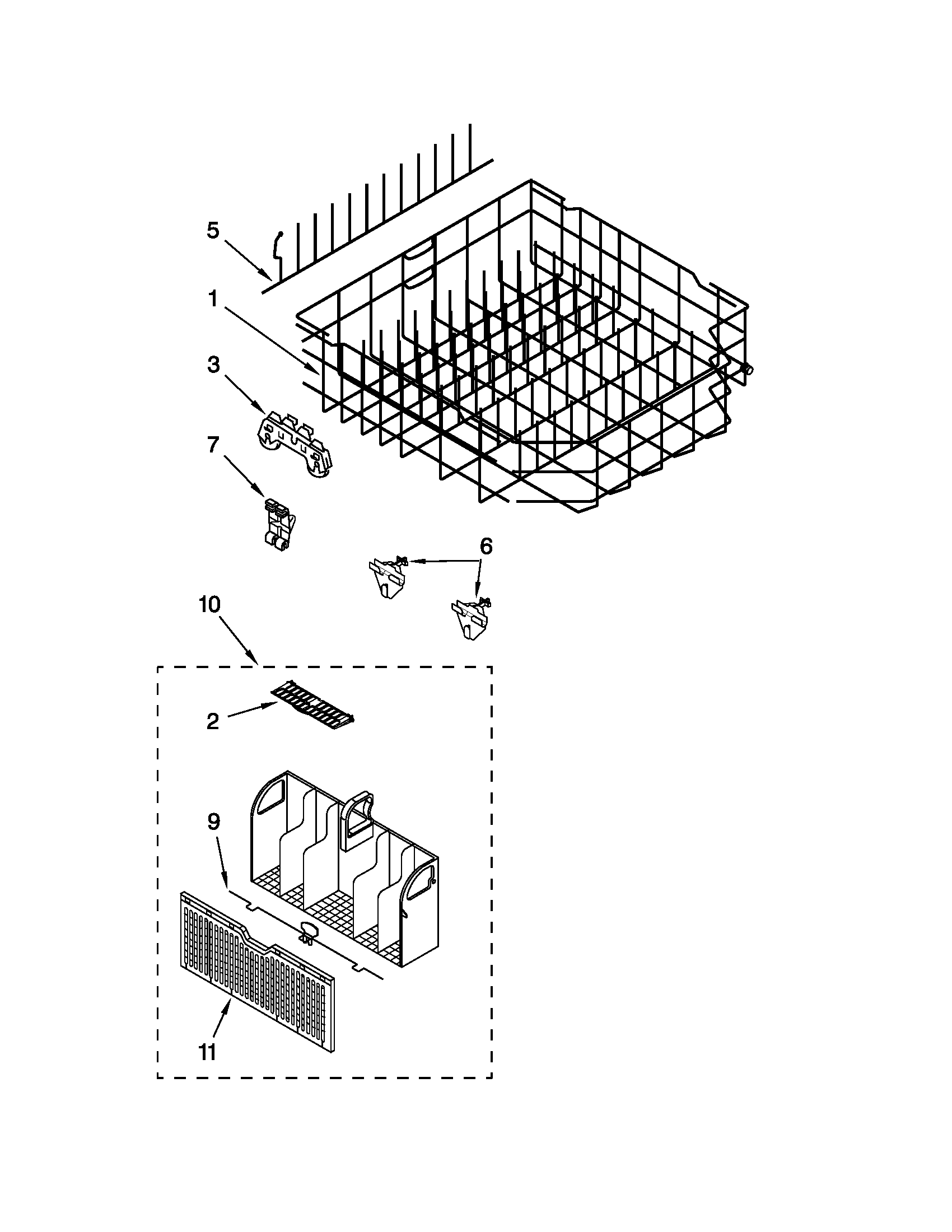 5
1
3
7
6
10
2
9
11