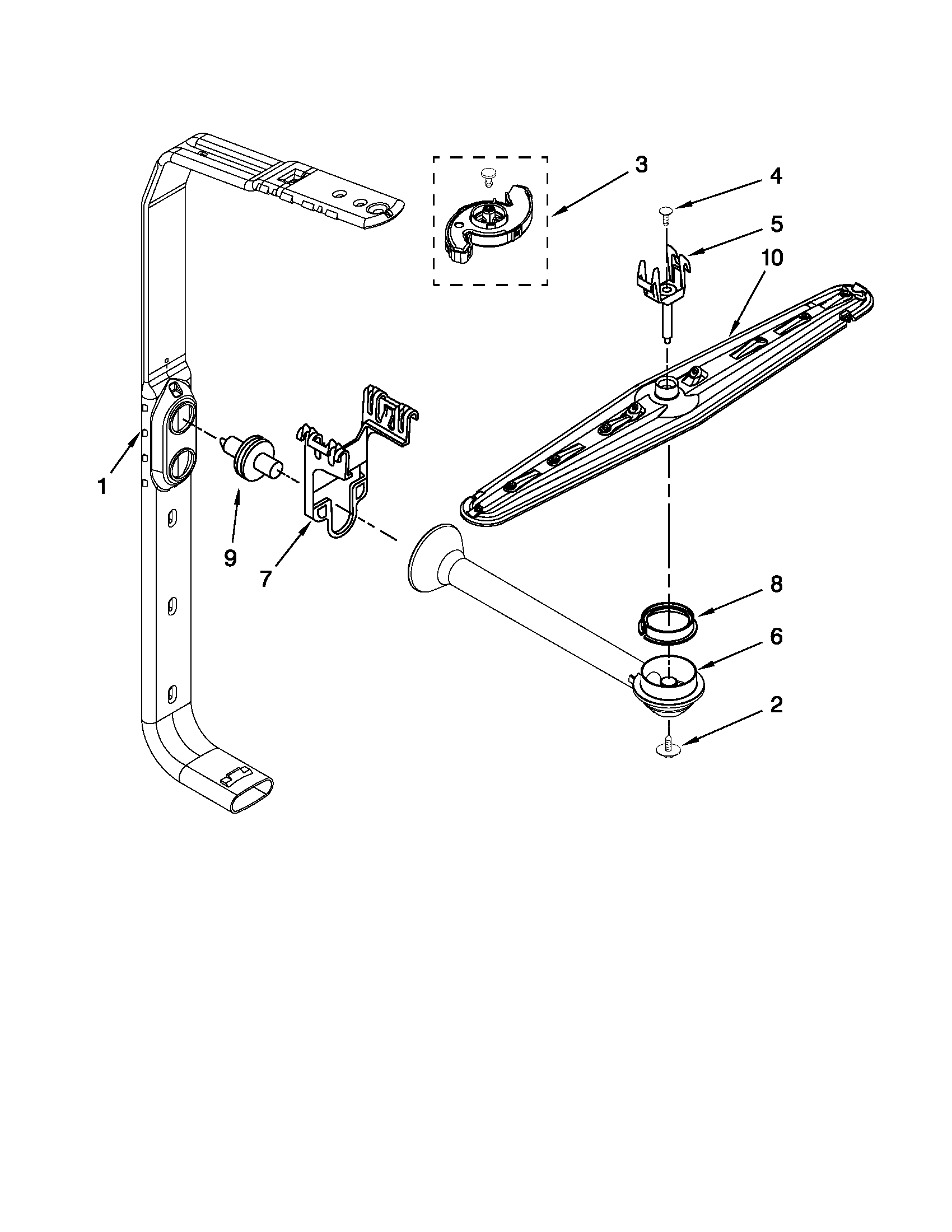 3
4
5
10
1
9
7
8
6
2