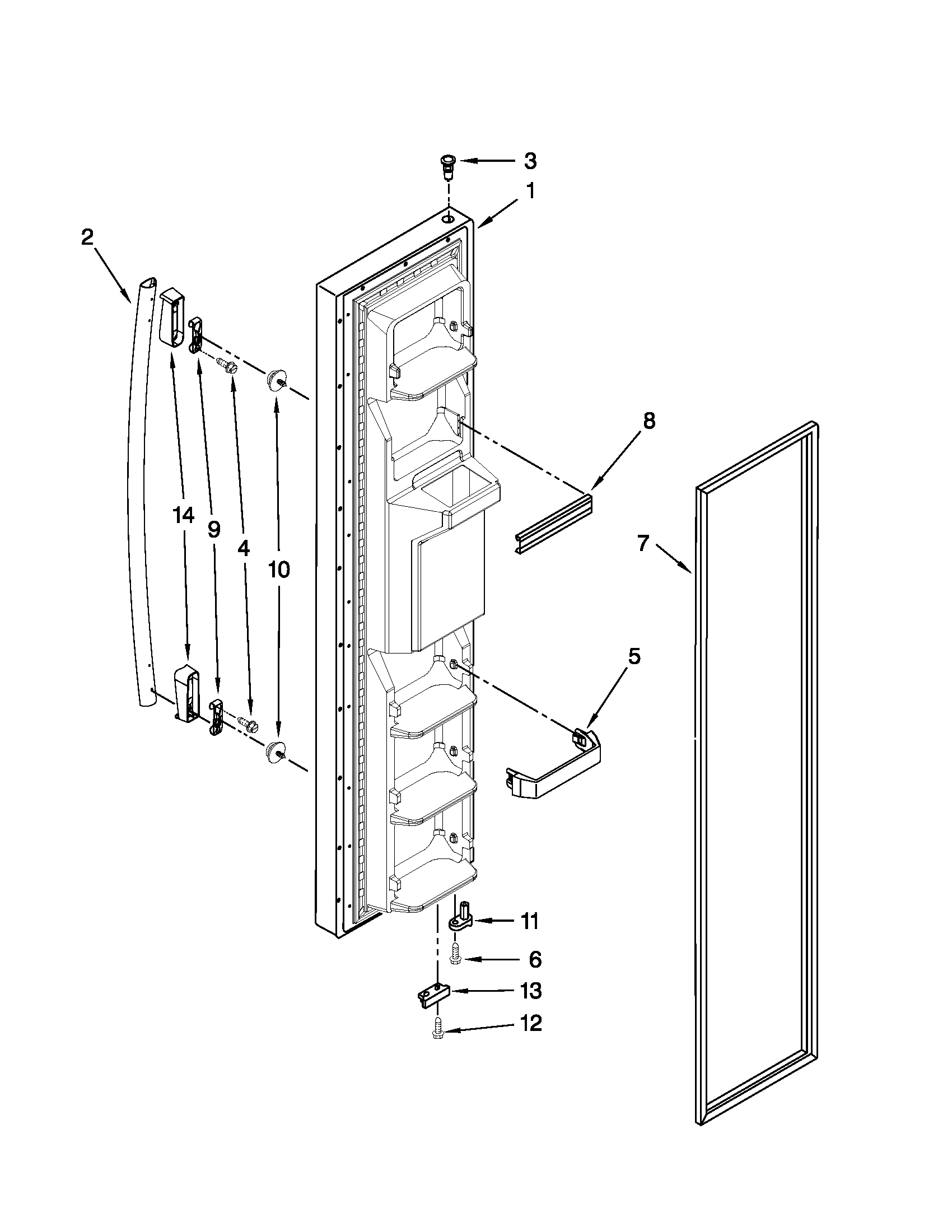 3
1
2
8
14
9
4
10
7
5
11
6
13
12