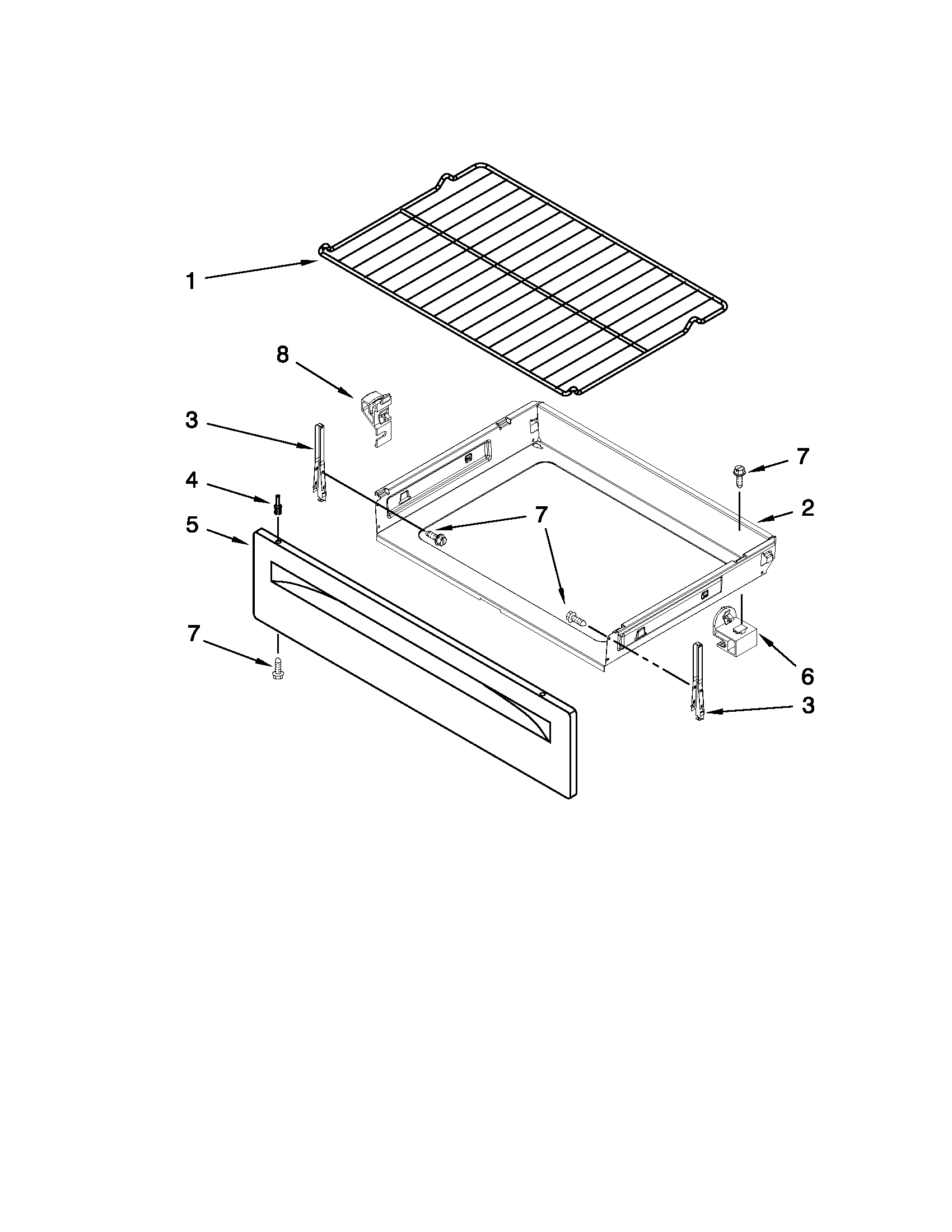 1
8
3
7
4
2
5
7
7
6
3