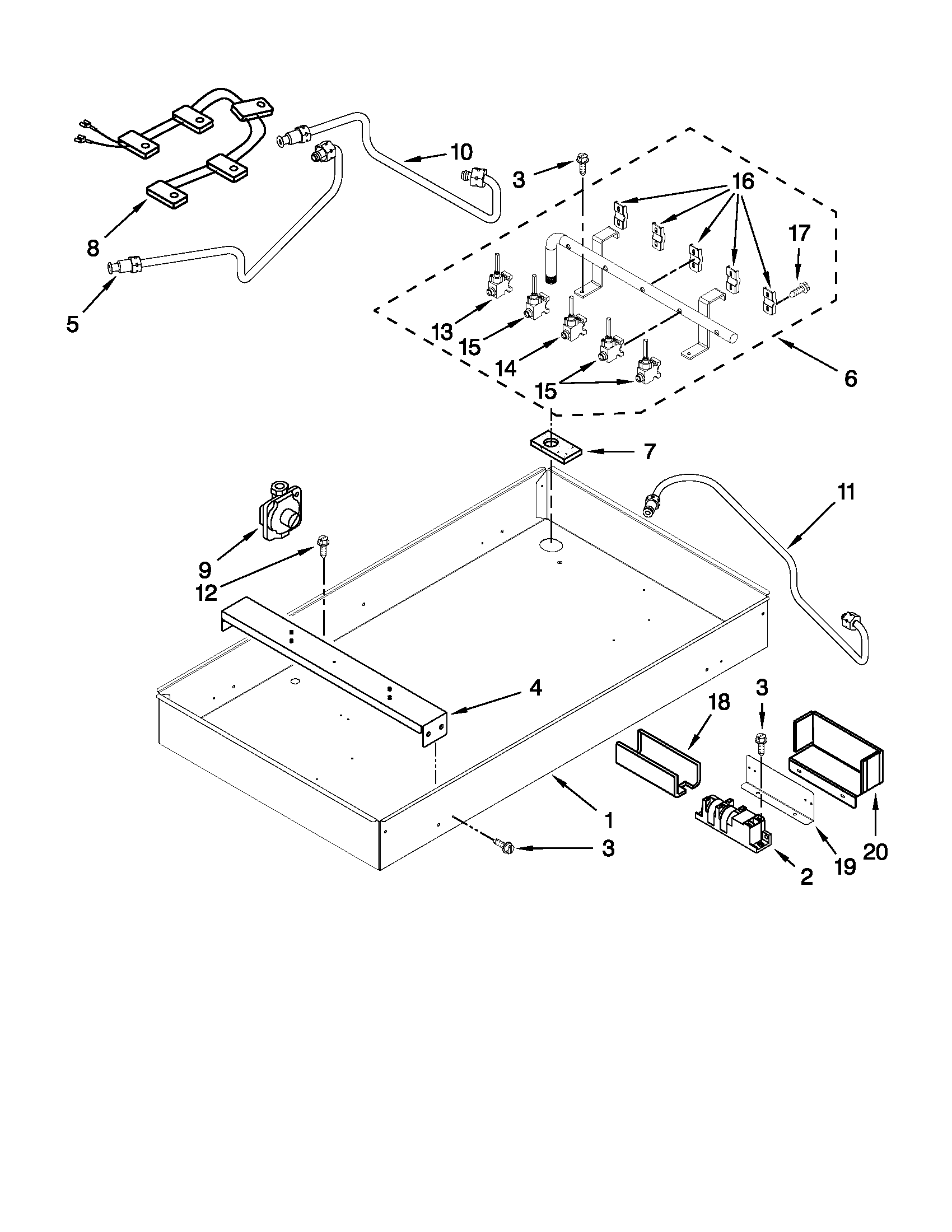 10
3
16
17
8
5
13
15
14
15
6
7
11
9
12
4
18
3
1
3
2
19
20