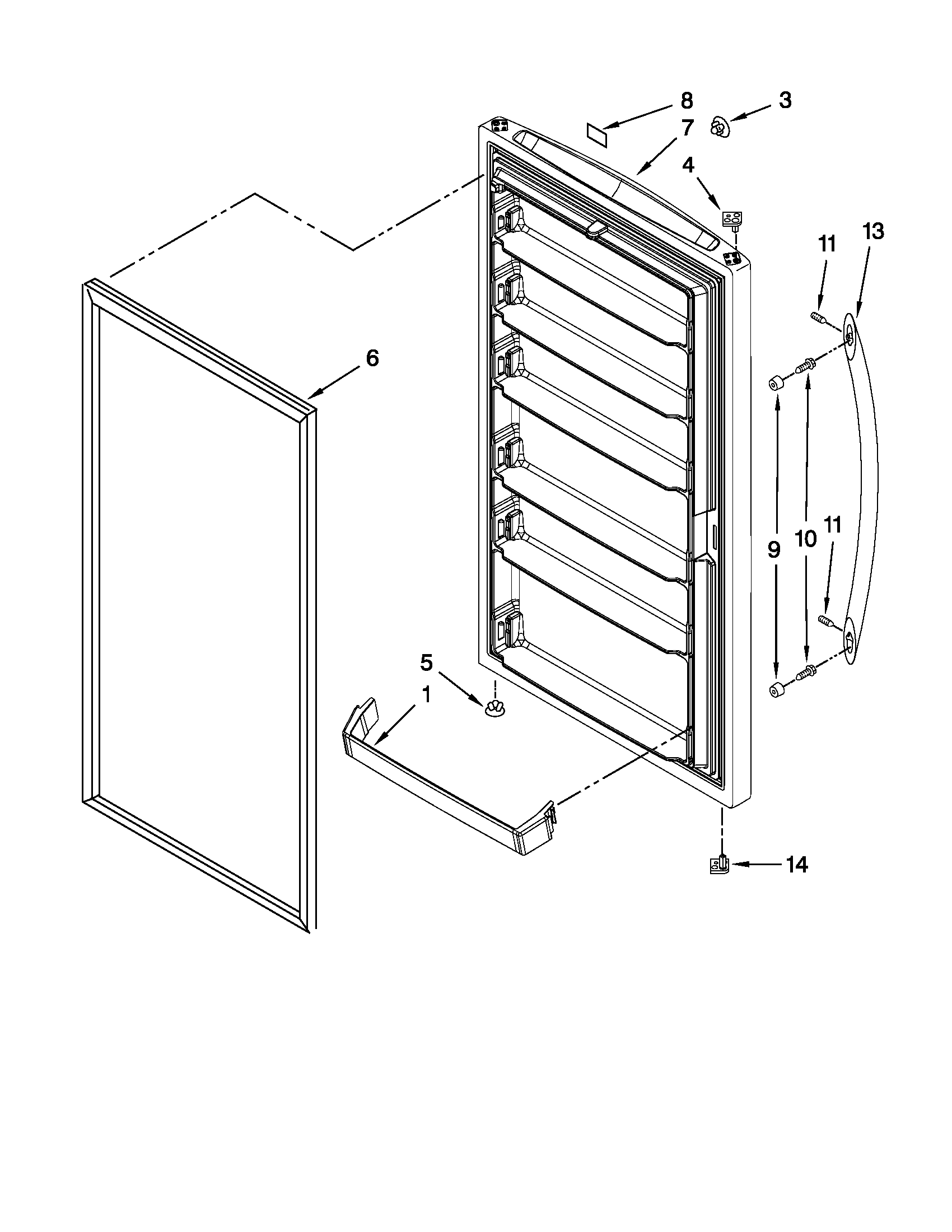 8
3
7
4
11
13
6
9
10
11
5
1
14