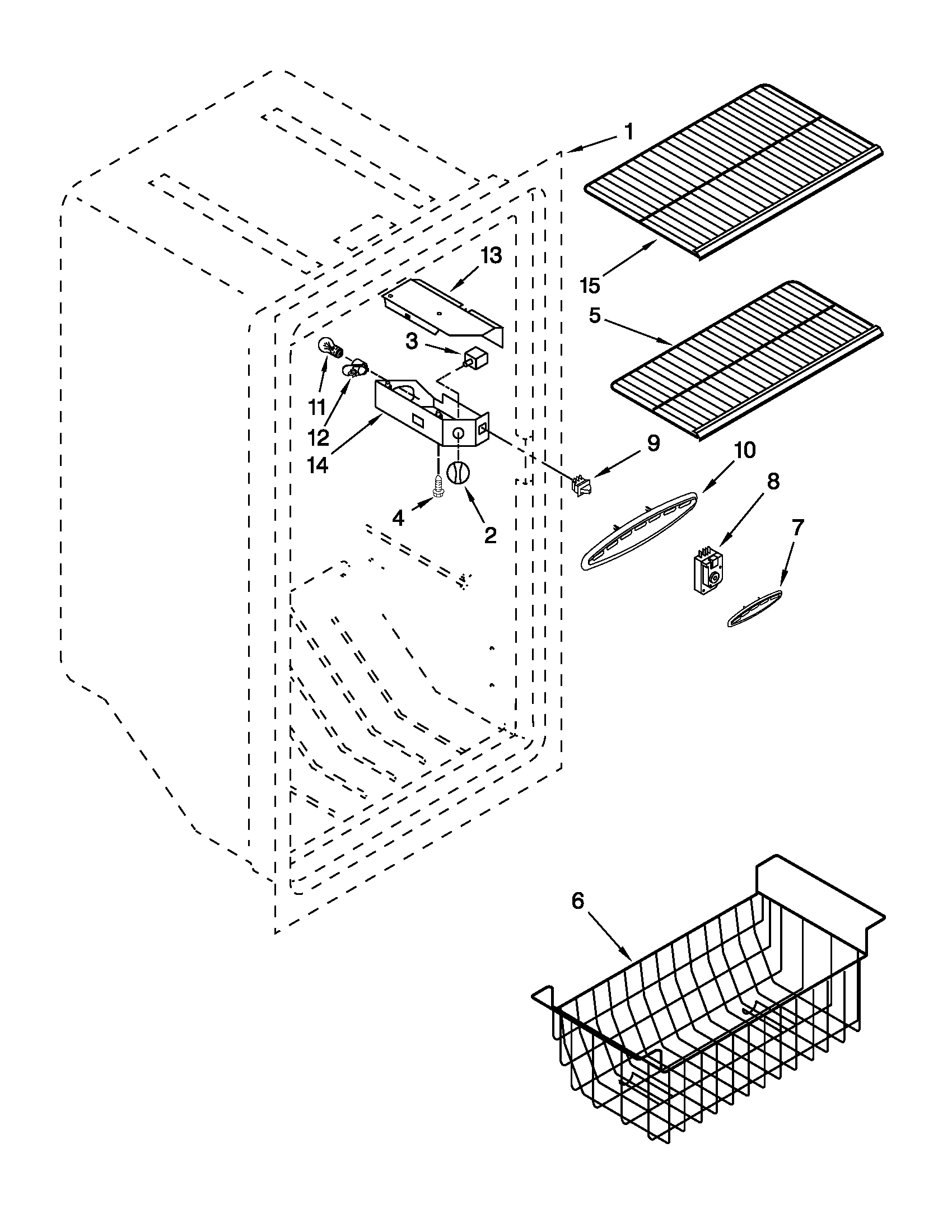 1
13
15
5
3
11
12
14
9
10
8
4
2
7
6