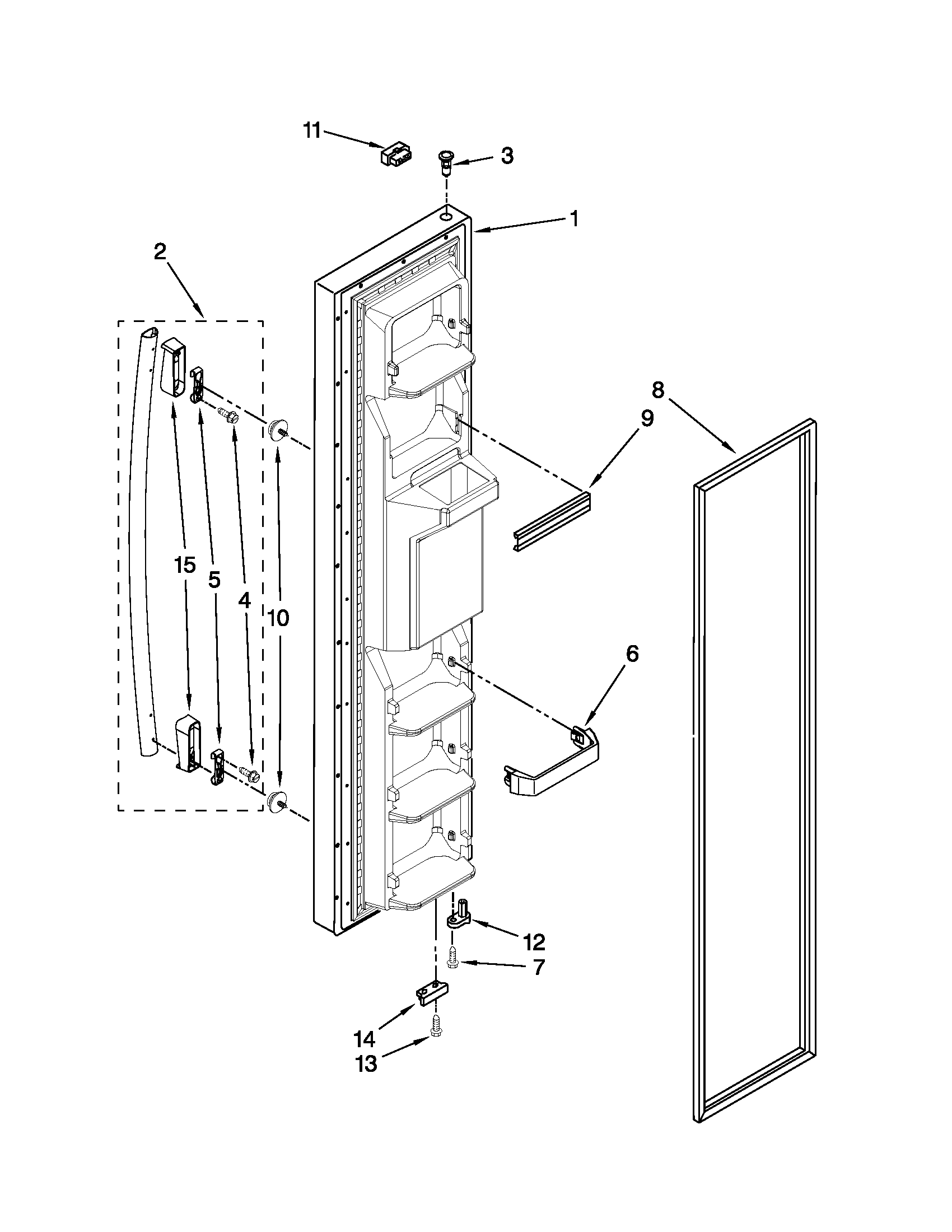 11
3
1
2
8
9
15
5
4
10
6
12
7
14
13